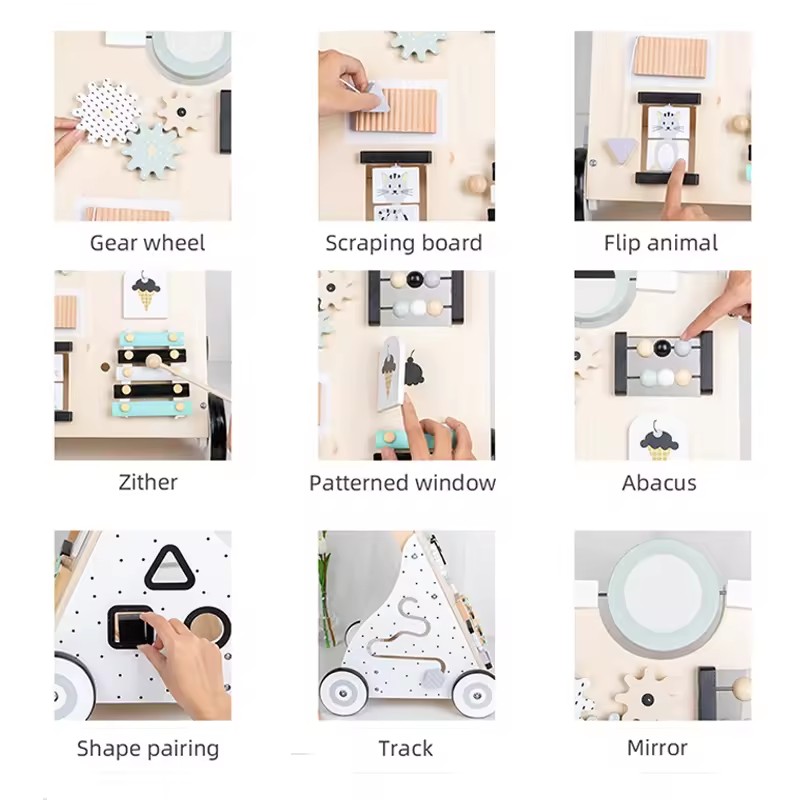 Gear wheel

Scraping board

Flip animal

Zither

Patterned window

Abacus

Shape pairing

Track

Mirror