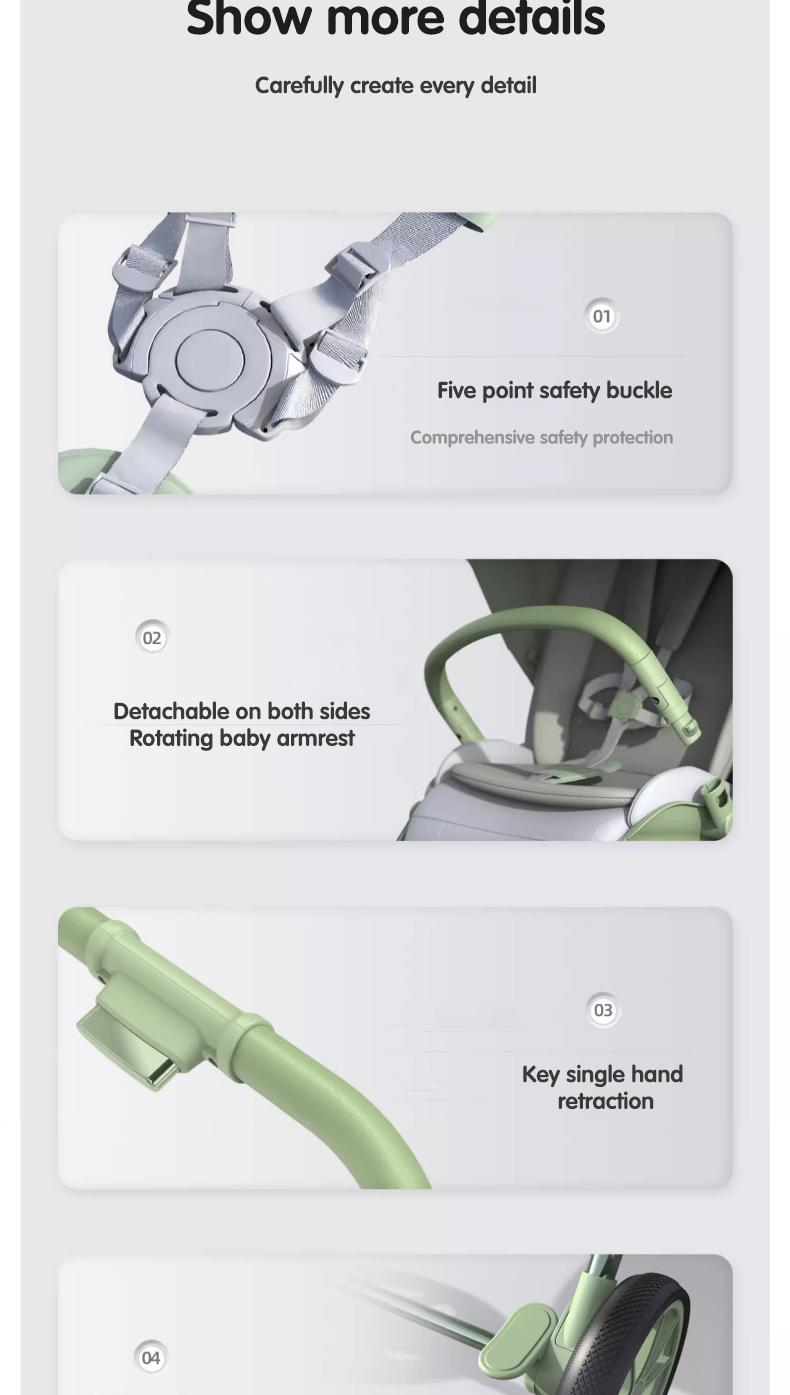 Show more details

Carefully create every detail

01

Five point safety buckle

Comprehensive safety protection

02

Detachable on both sides
Rotating baby armrest

03

Key single hand retraction

04