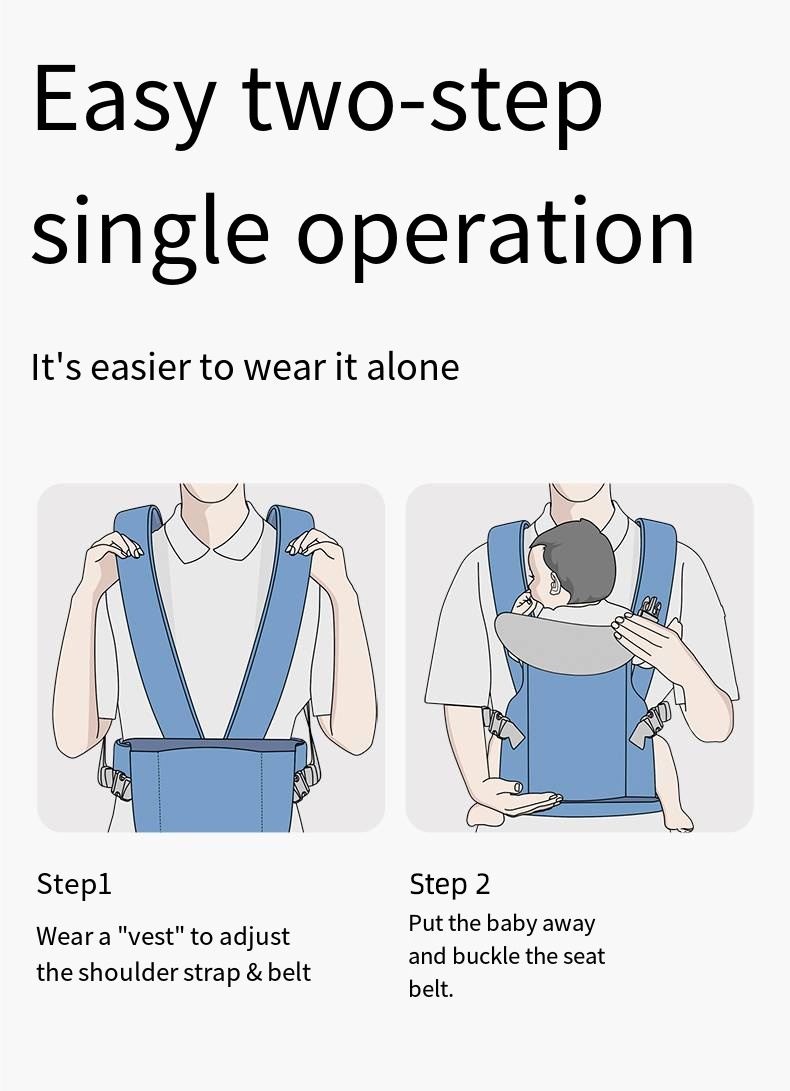 Easy two-step single operation

It's easier to wear it alone

Step1

Wear a "vest" to adjust the shoulder strap & belt

Step 2

Put the baby away and buckle the seat belt.