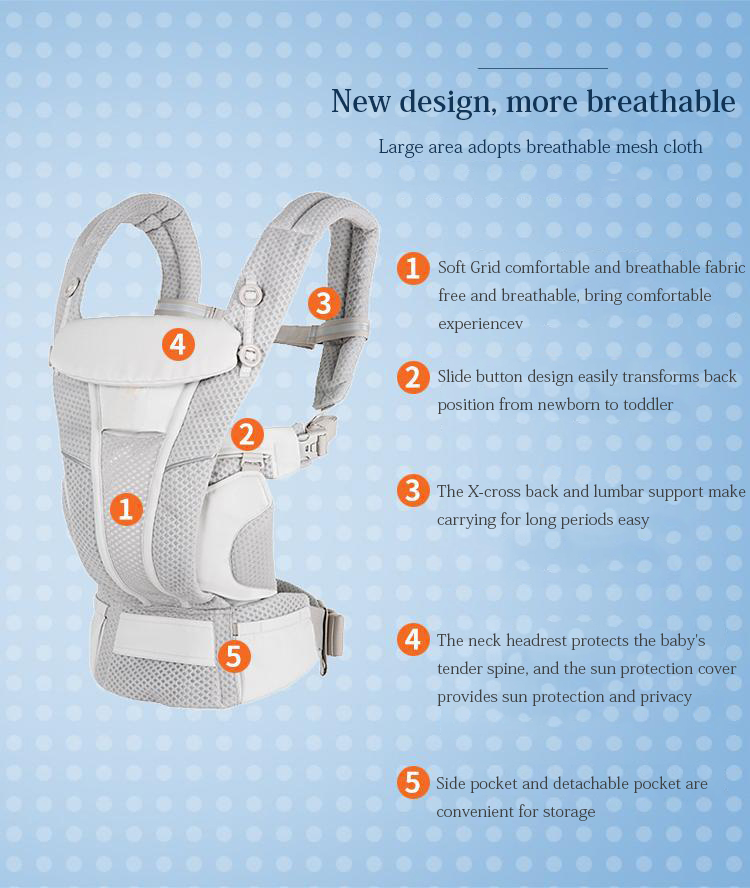 New design, more breathable

Large area adopts breathable mesh cloth

4

3

2

1

5

1 Soft Grid comfortable and breathable fabric free and breathable, bring comfortable experiencev

2 Slide button design easily transforms back position from newborn to toddler

3 The X-cross back and lumbar support make carrying for long periods easy

4 The neck headrest protects the baby's tender spine, and the sun protection cover provides sun protection and privacy

5 Side pocket and detachable pocket are convenient for storage