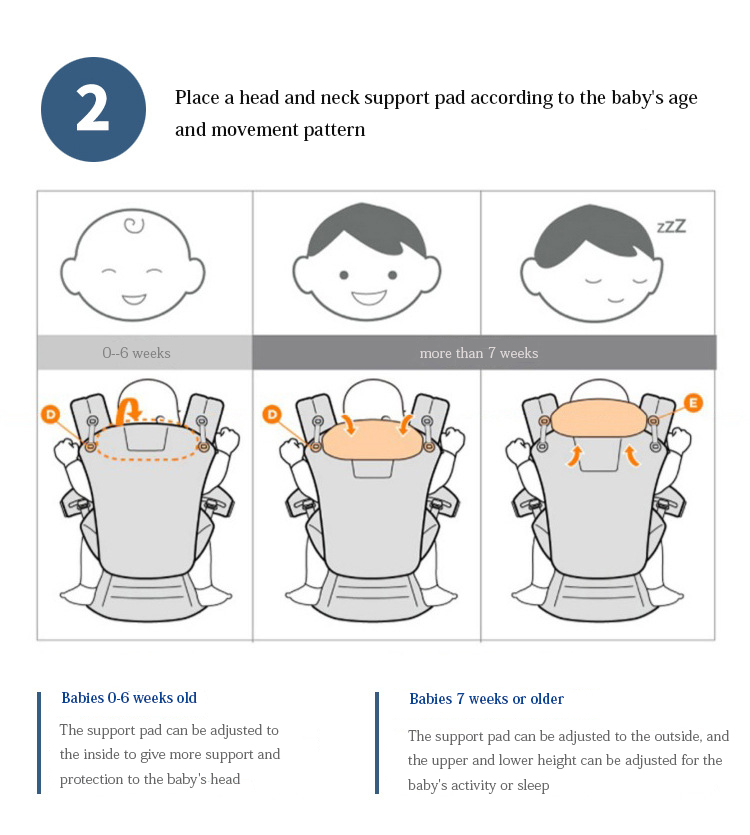 2

Place a head and neck support pad according to the baby's age and movement pattern

zZZ

0--6 weeks

more than 7 weeks

D

D

E

Babies 0-6 weeks old

The support pad can be adjusted to the inside to give more support and protection to the baby's head

Babies 7 weeks or older

The support pad can be adjusted to the outside, and the upper and lower height can be adjusted for the baby's activity or sleep