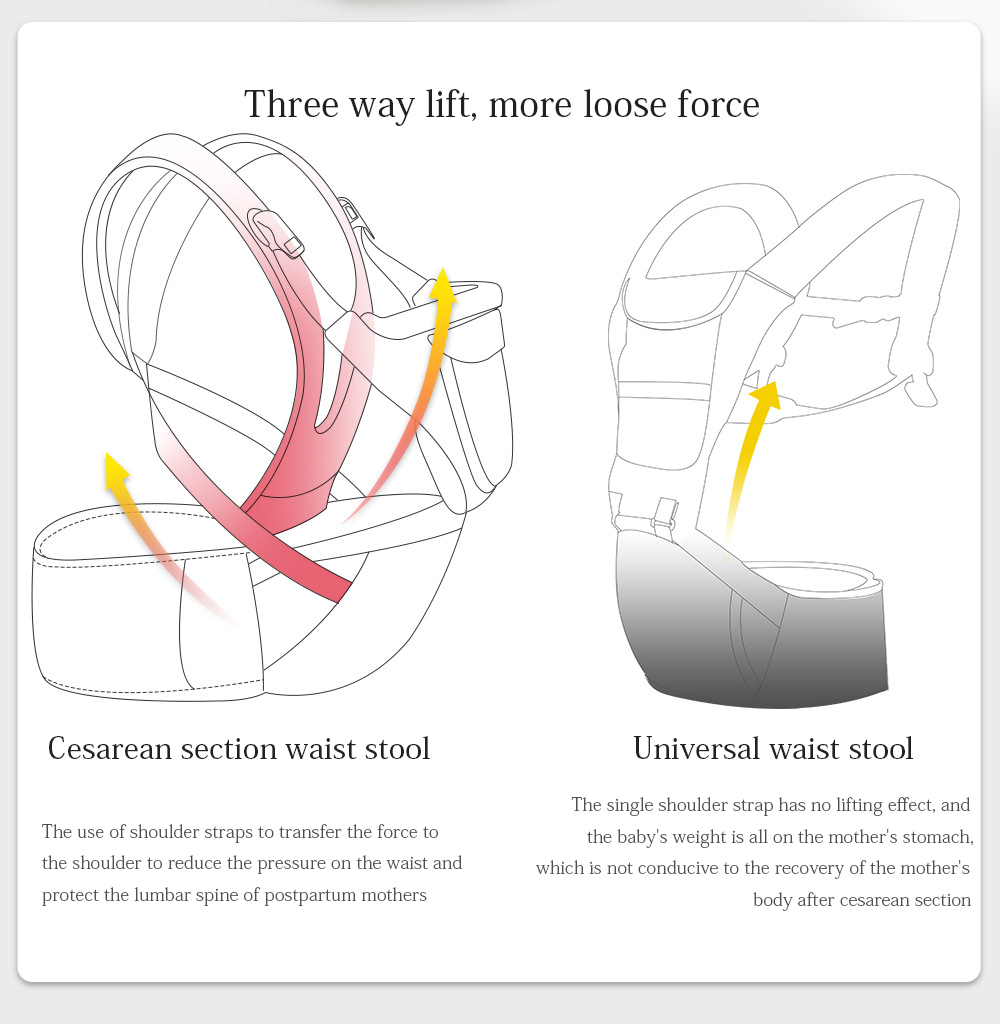 Three way lift, more loose force

Cesarean section waist stool

The use of shoulder straps to transfer the force to the shoulder to reduce the pressure on the waist and protect the lumbar spine of postpartum mothers

Universal waist stool

The single shoulder strap has no lifting effect, and the baby's weight is all on the mother's stomach, which is not conducive to the recovery of the mother's body after cesarean section