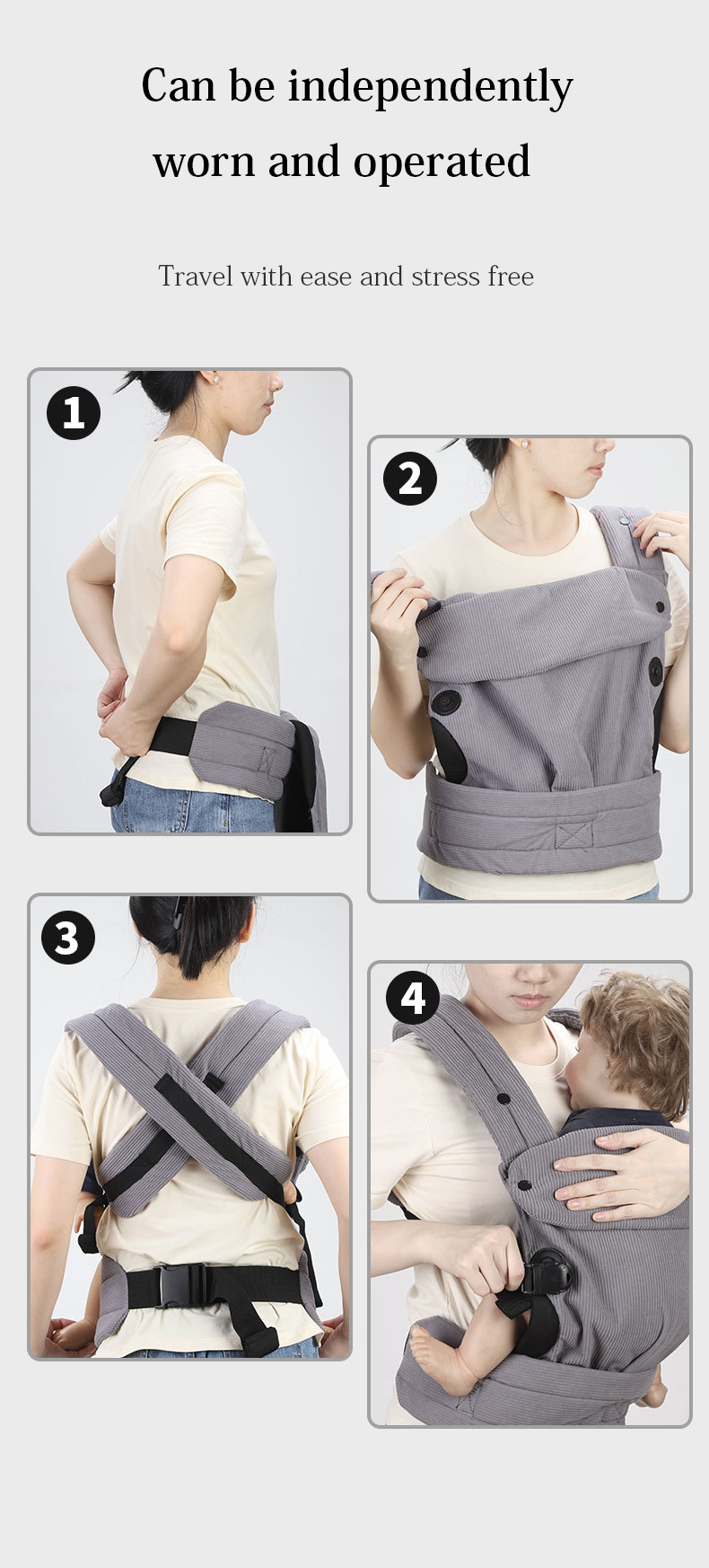 Can be independently worn and operated

Travel with ease and stress free

1

2

3

4