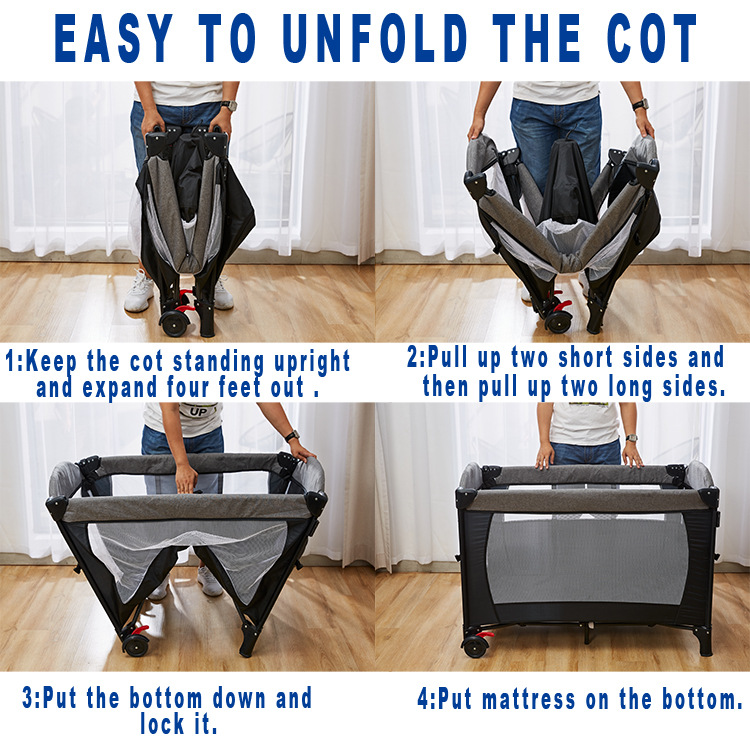 EASY TO UNFOLD THE COT

1:Keep the cot standing upright and expand four feet out .

2:Pull up two short sides and then pull up two long sides.

UP

3:Put the bottom down and lock it.

4:Put mattress on the bottom.