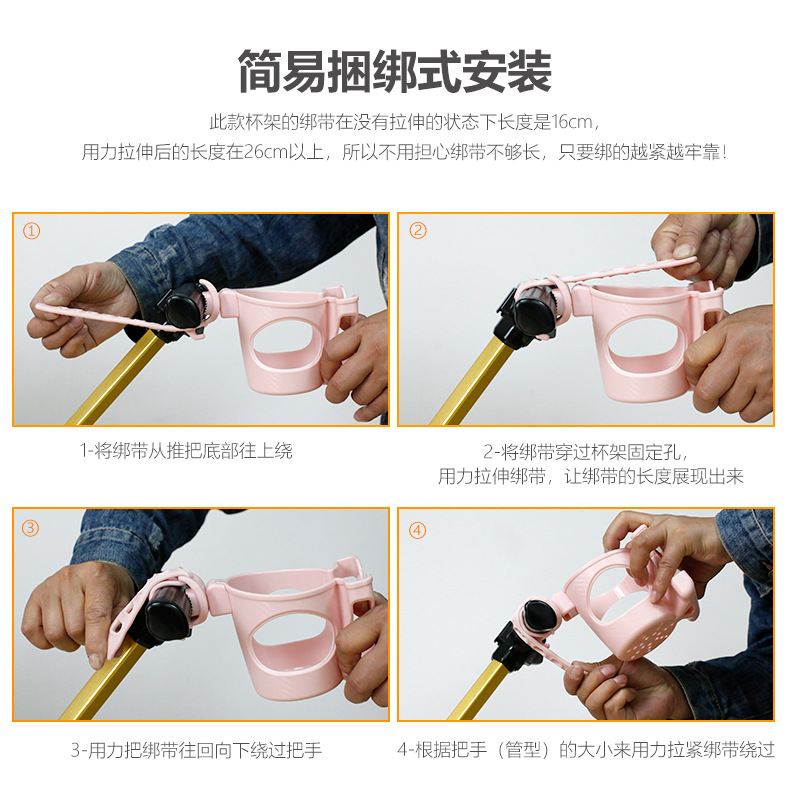 简易捆绑式安装

此款杯架的绑带在没有拉伸的状态下长度是16cm，
用力拉伸后的长度在26cm以上，所以不用担心绑带不够长，只要绑的越紧越牢靠！

①

1-将绑带从推把底部往上绕

②

2-将绑带穿过杯架固定孔，
用力拉伸绑带，让绑带的长度展现出来

③

3-用力把绑带往回向下绕过把手

④

4-根据把手（管型）的大小来用力拉紧绑带绕过