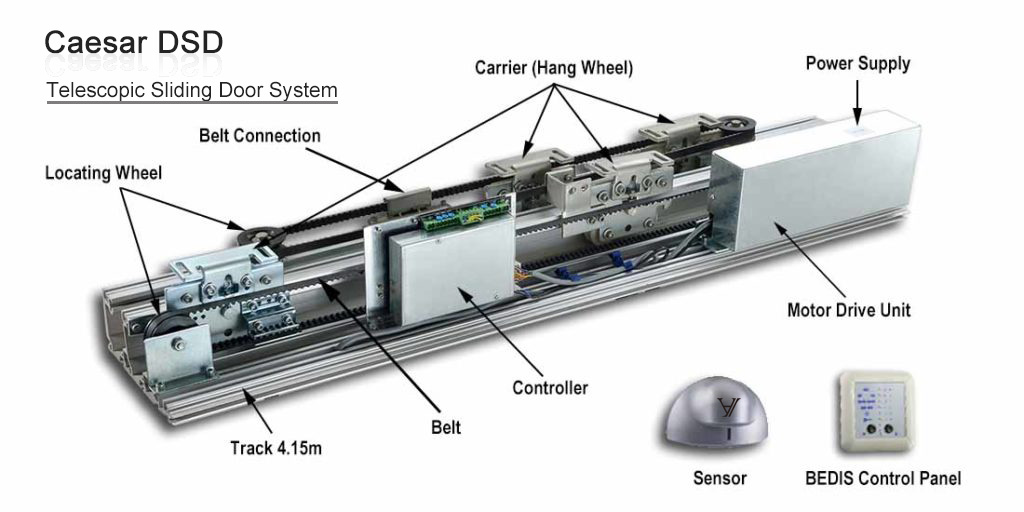 Caesar DSD

Telescopic Sliding Door System

Carrier (Hang Wheel)

Power Supply

Belt Connection

Locating Wheel

Motor Drive Unit

Controller

Belt

Track 4.15m

Sensor

BEDIS Control Panel