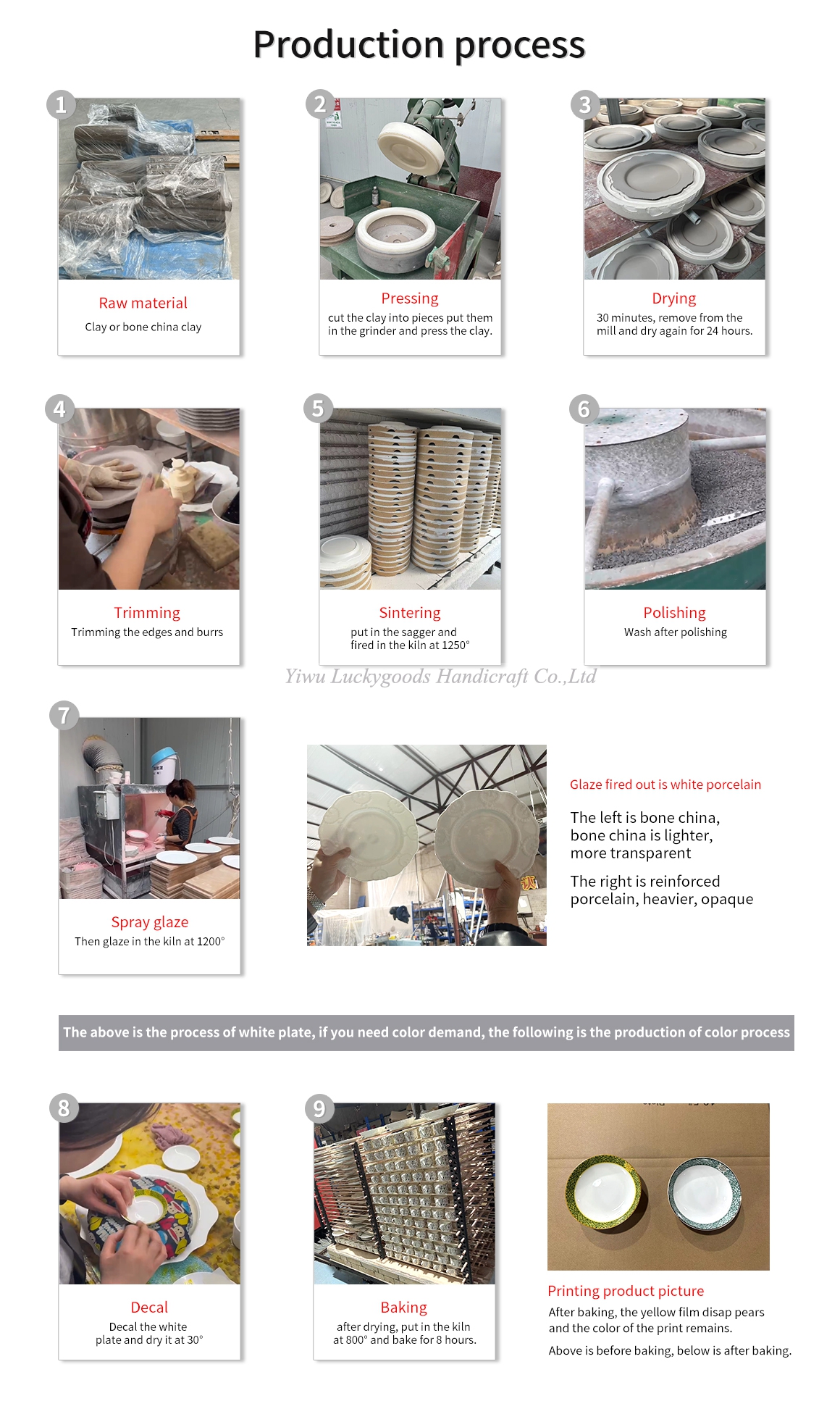 Production process

1

Raw material

Clay or bone china clay

2

Pressing

cut the clay into pieces put them in the grinder and press the clay.

3

Drying

30 minutes, remove from the mill and dry again for 24 hours.

4

Trimming

Trimming the edges and burrs

5

Sintering

put in the sagger and fired in the kiln at 1250°

6

Polishing

Wash after polishing

Yiwu Luckygoods Handicraft Co.,Ltd

7

Spray glaze

Then glaze in the kiln at 1200°

Glaze fired out is white porcelain

The left is bone china, bone china is lighter, more transparent

The right is reinforced porcelain, heavier, opaque

The above is the process of white plate, if you need color demand, the following is the production of color process

8

Decal

Decal the white plate and dry it at 30°

9

Baking

after drying, put in the kiln at 800° and bake for 8 hours.

Printing product picture

After baking, the yellow film disap pears and the color of the print remains.

Above is before baking, below is after baking.