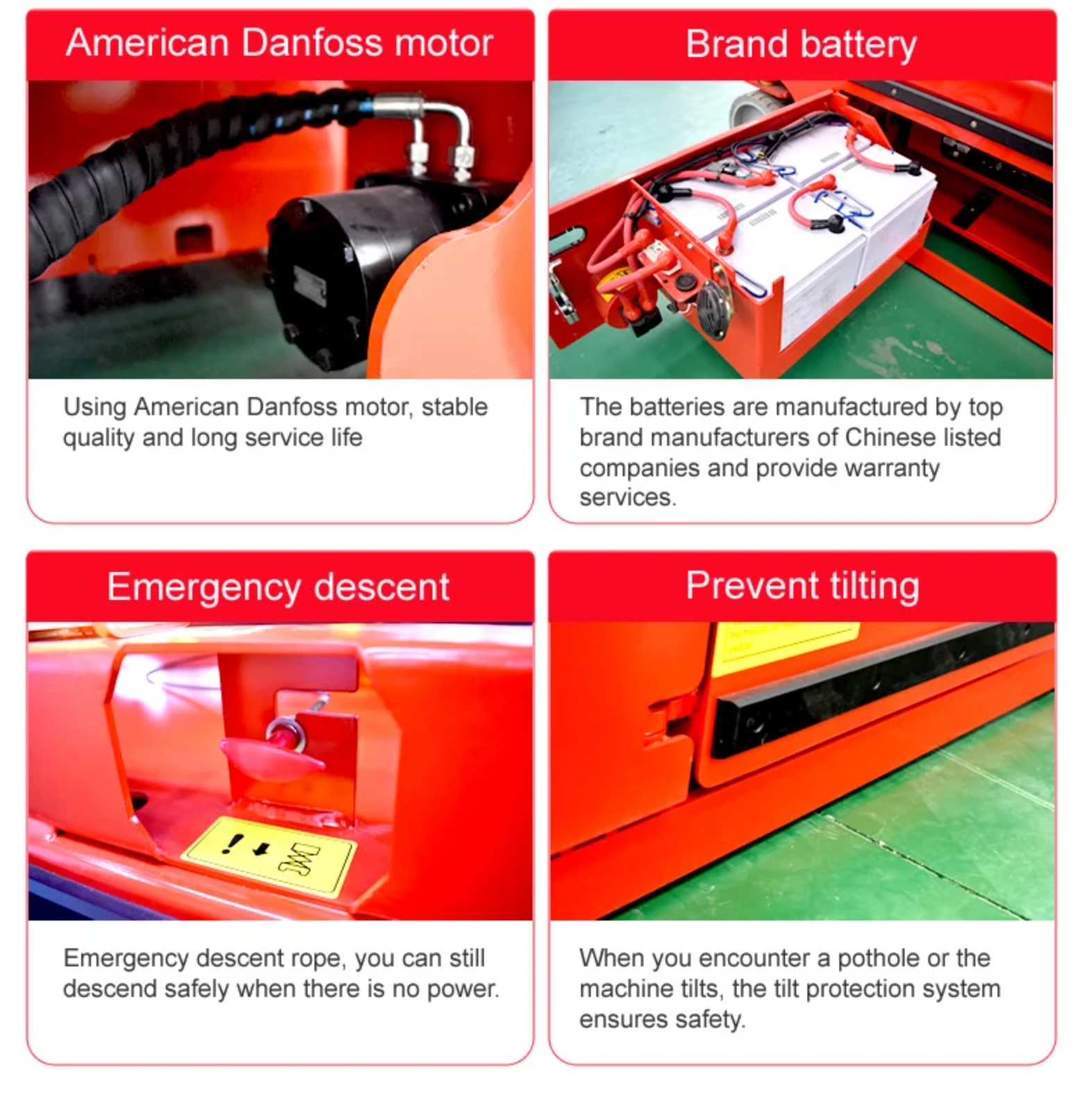 American Danfoss motor

Using American Danfoss motor, stable quality and long service life

Brand battery

The batteries are manufactured by top brand manufacturers of Chinese listed companies and provide warranty services.

Emergency descent

Emergency descent rope, you can still descend safely when there is no power.

Prevent tilting

When you encounter a pothole or the machine tilts, the tilt protection system ensures safety.