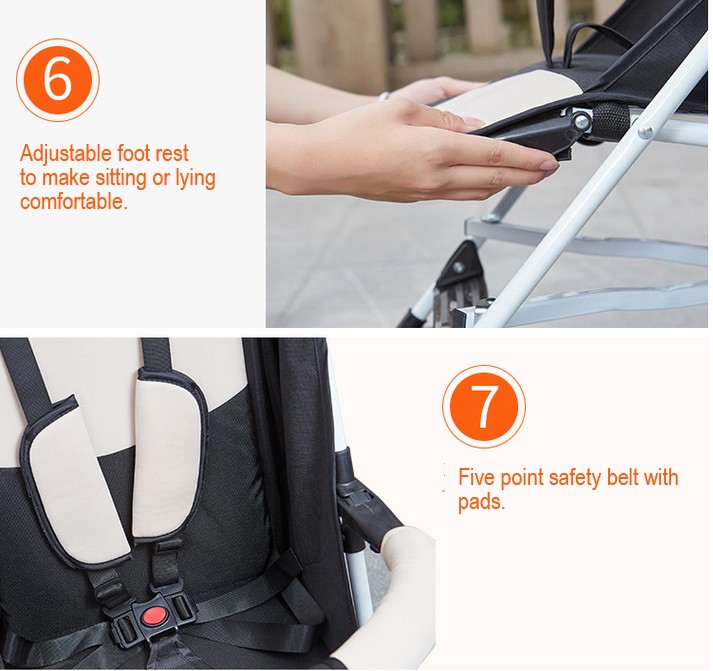 6

Adjustable foot rest to make sitting or lying comfortable.

7

Five point safety belt with pads.