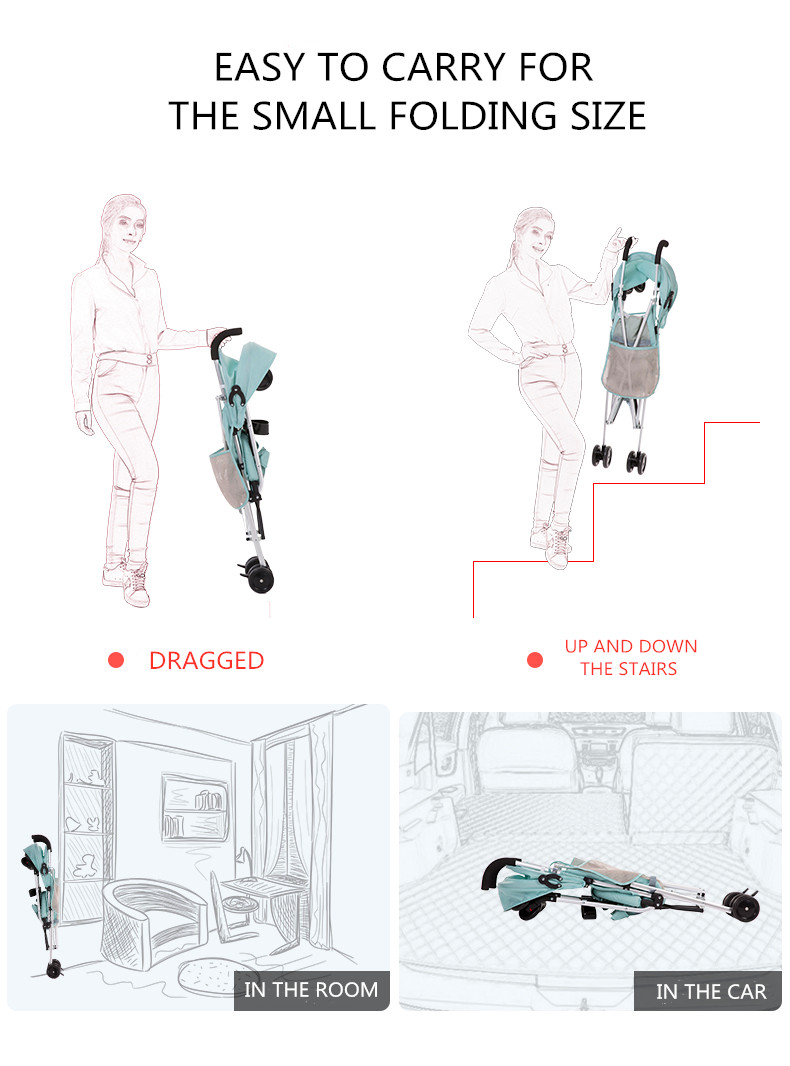 EASY TO CARRY FOR THE SMALL FOLDING SIZE

DRAGGED

UP AND DOWN THE STAIRS

IN THE ROOM

IN THE CAR