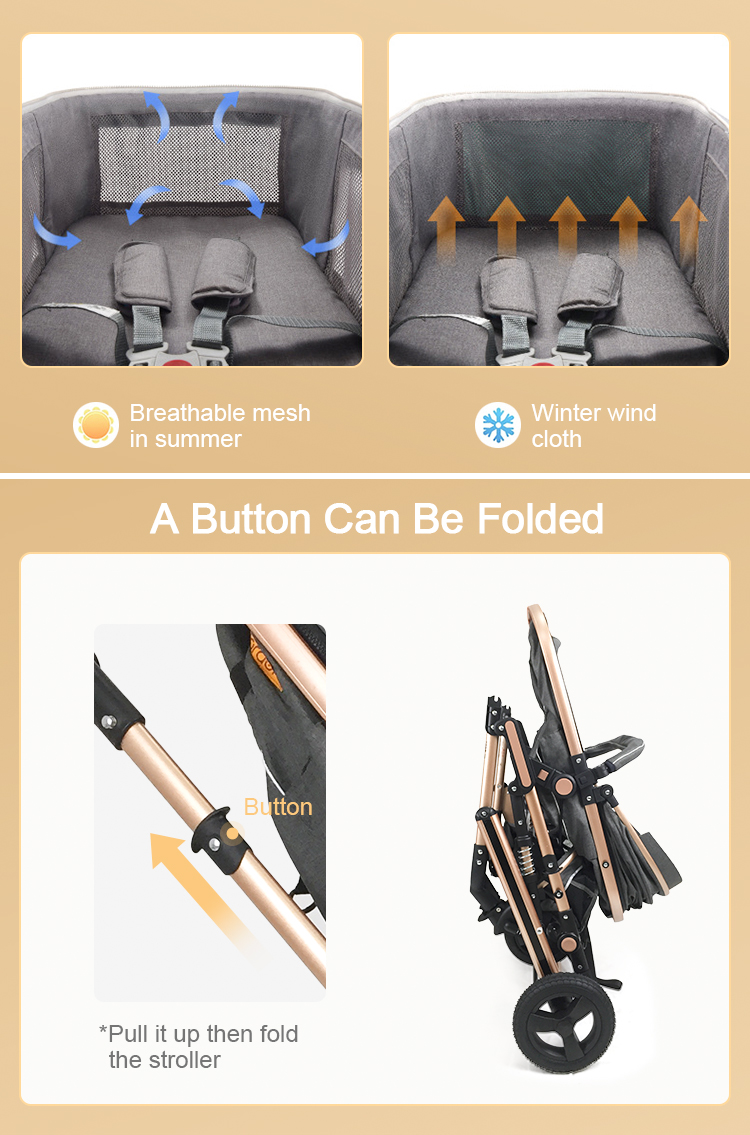 Breathable mesh in summer

Winter wind cloth

A Button Can Be Folded

Button

*Pull it up then fold the stroller