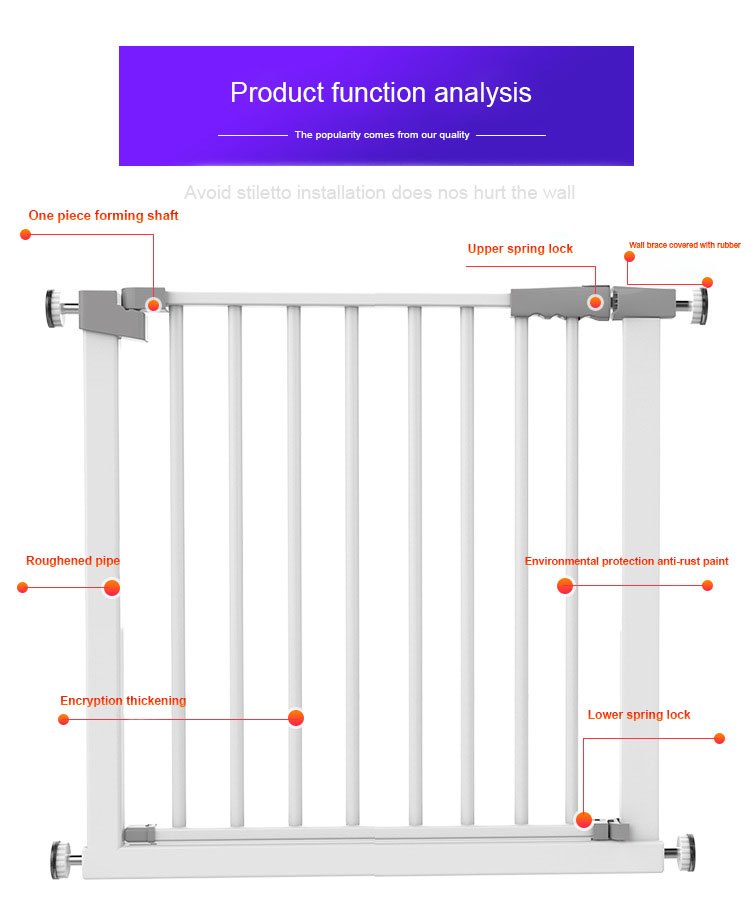 Product function analysis

The popularity comes from our quality

Avoid stiletto installation does nos hurt the wall

One piece forming shaft

Upper spring lock

Wall brace covered with rubber

Roughened pipe

Environmental protection anti-rust paint

Encryption thickening

Lower spring lock