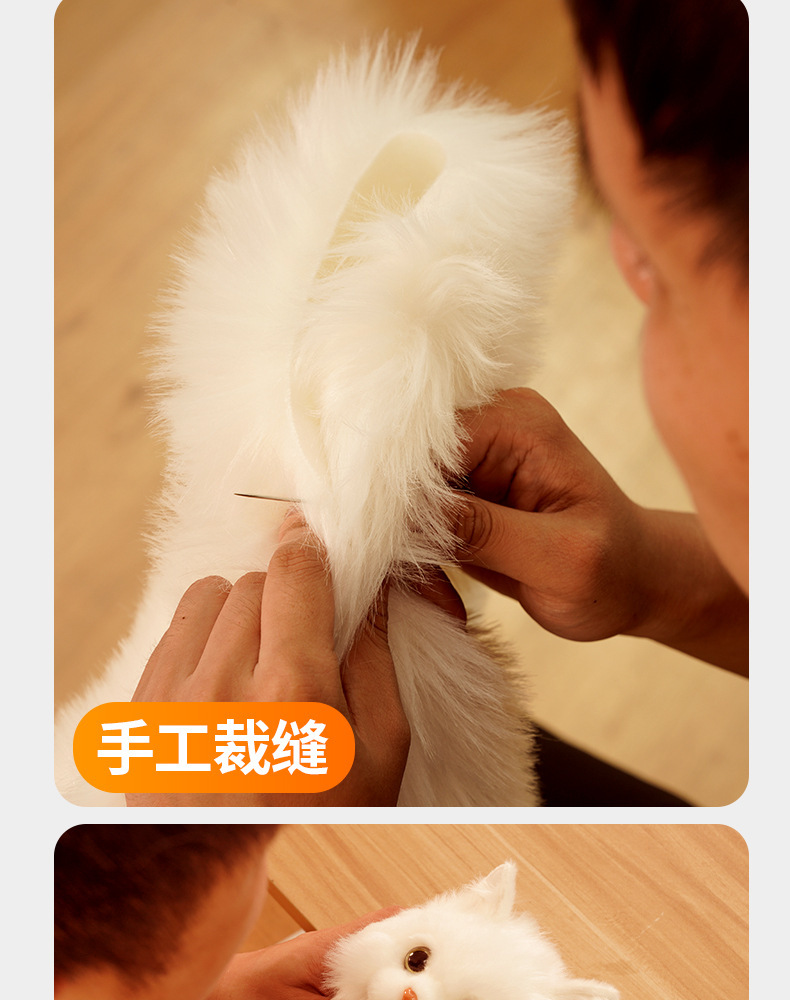 手工裁缝