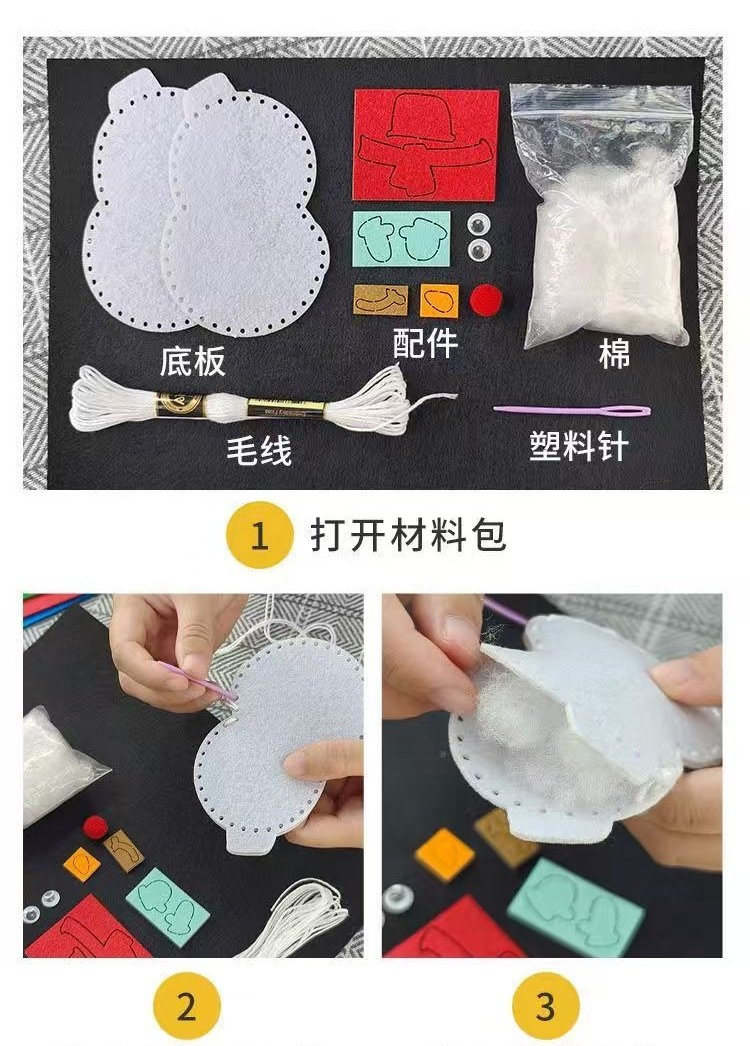 底板

配件

棉

毛线

塑料针

1 打开材料包

2

3