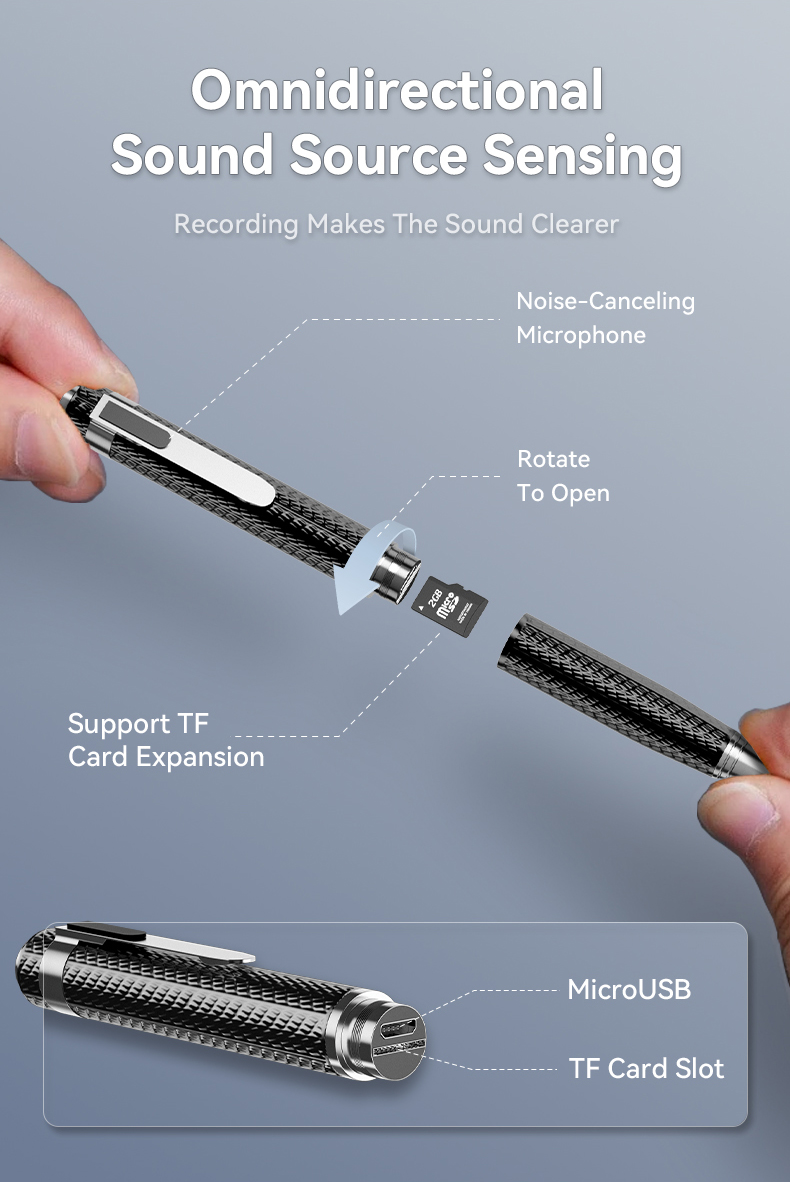 Omnidirectional Sound Source Sensing

Recording Makes The Sound Clearer

Noise-Canceling Microphone

Rotate To Open

2GB

micro SD

Support TF Card Expansion

MicroUSB

TF Card Slot