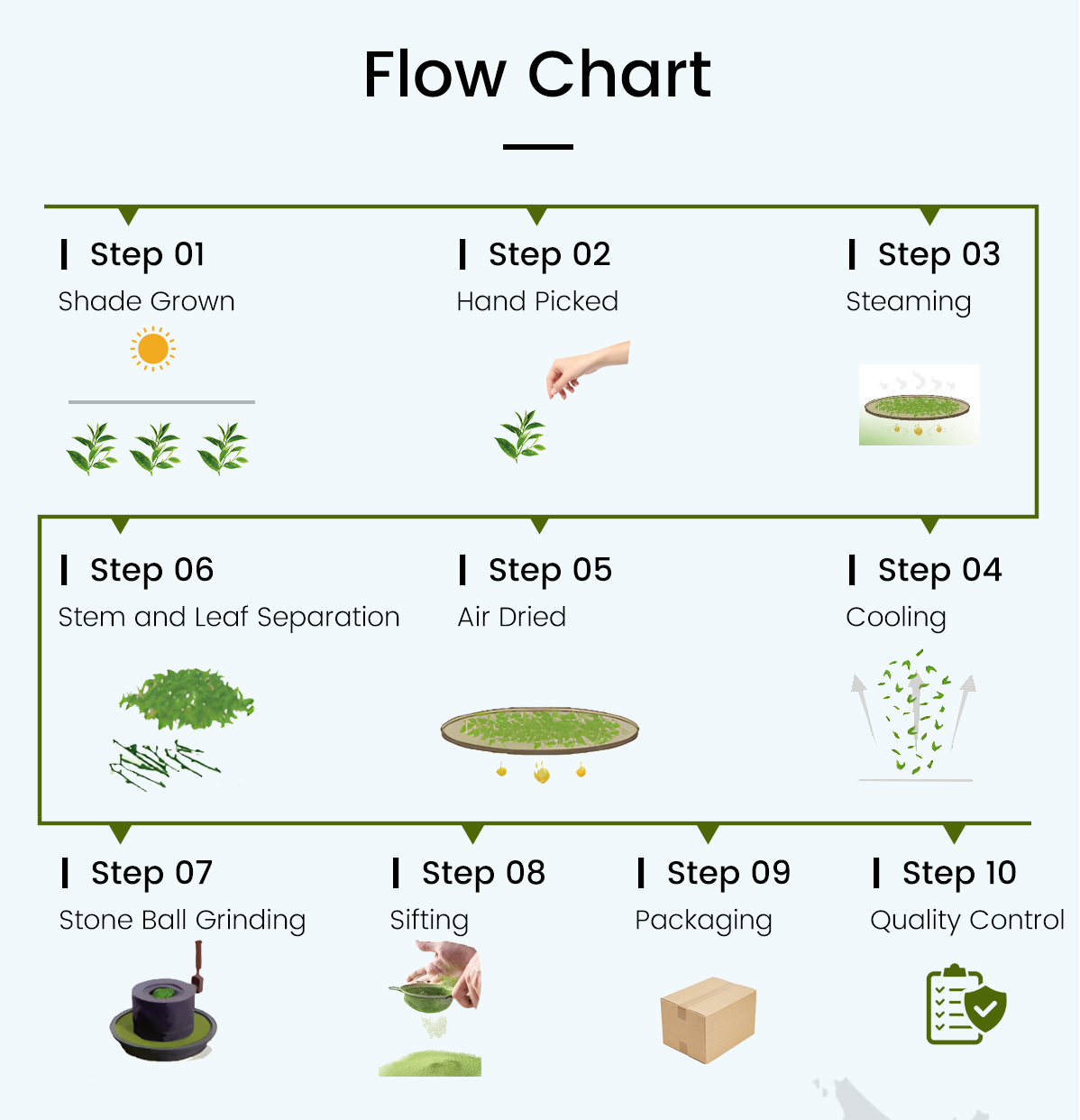 Flow Chart

Step 01
Shade Grown

Step 02
Hand Picked

Step 03
Steaming

Step 06
Stem and Leaf Separation

Step 05
Air Dried

Step 04
Cooling

Step 07
Stone Ball Grinding

Step 08
Sifting

Step 09
Packaging

Step 10
Quality Control