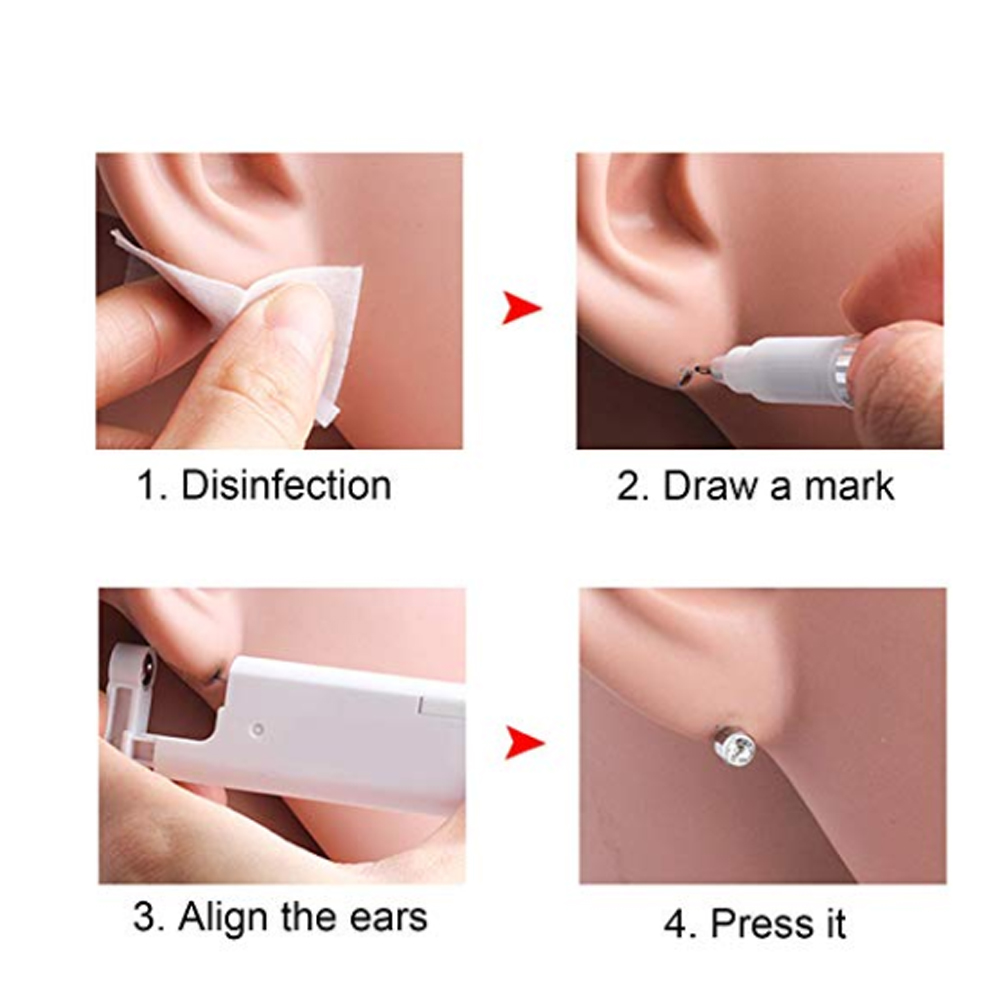 1. Disinfection

2. Draw a mark

3. Align the ears

4. Press it