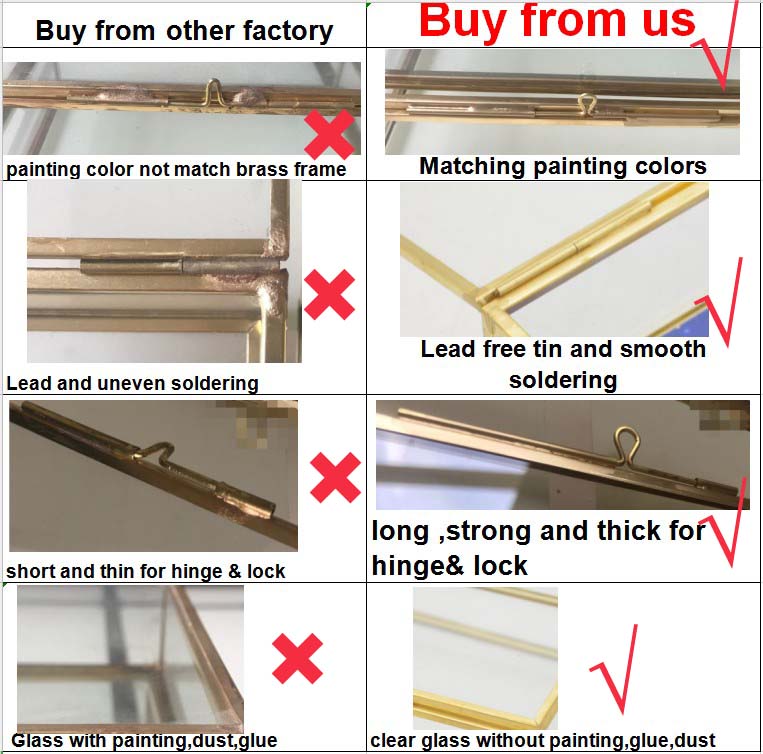 | Buy from other factory | Buy from us |
|---|---|
| painting color not match brass frame | Matching painting colors |
| Lead and uneven soldering | Lead free tin and smooth soldering |
| short and thin for hinge & lock | long ,strong and thick for hinge& lock |
| Glass with painting,dust,glue | clear glass without painting,glue,dust |