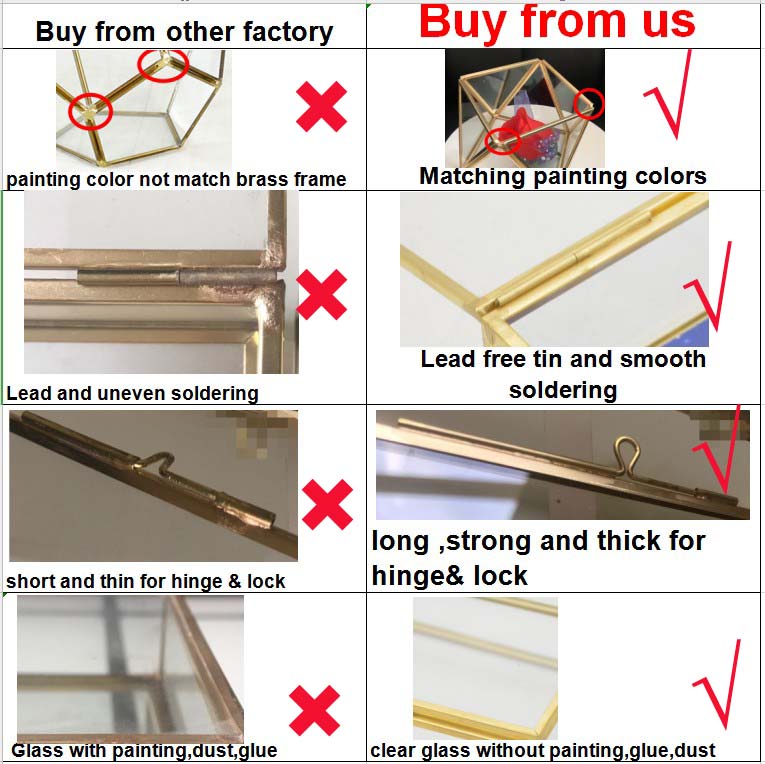 | Buy from other factory | Buy from us |
|---|---|
| painting color not match brass frame | Matching painting colors |
| Lead and uneven soldering | Lead free tin and smooth soldering |
| short and thin for hinge & lock | long ,strong and thick for hinge& lock |
| Glass with painting,dust,glue | clear glass without painting,glue,dust |