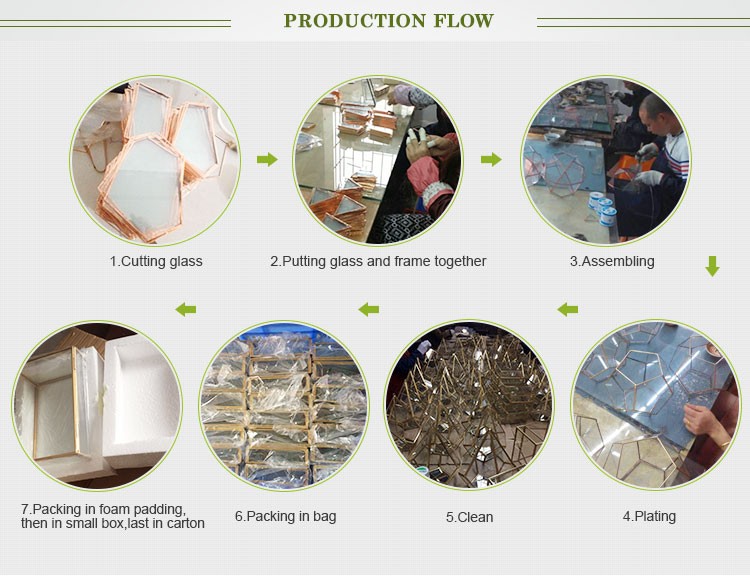 PRODUCTION FLOW

1.Cutting glass

2.Putting glass and frame together

3.Assembling

4.Plating

5.Clean

6.Packing in bag

7.Packing in foam padding, then in small box,last in carton