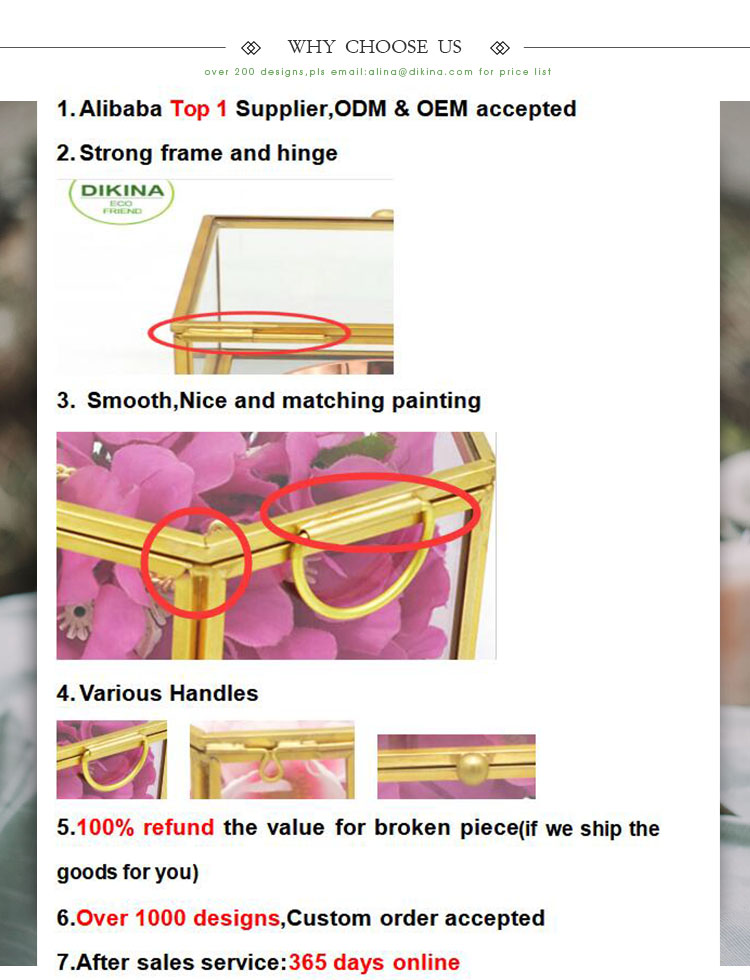 WHY CHOOSE US

over 200 designs,pls email:alina@dikina.com for price list

1. Alibaba Top 1 Supplier,ODM & OEM accepted

2. Strong frame and hinge

DIKINA ECO FRIEND

3. Smooth,Nice and matching painting

4. Various Handles

5.100% refund the value for broken piece(if we ship the goods for you)

6.Over 1000 designs,Custom order accepted

7.After sales service:365 days online