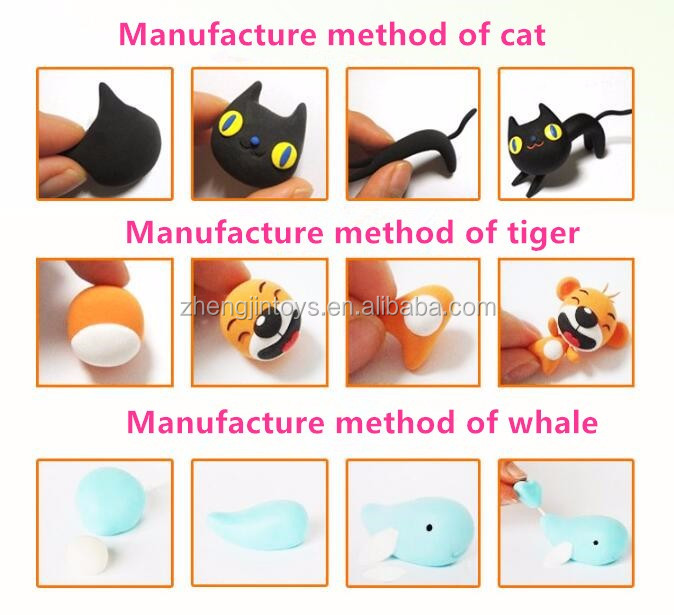 Manufacture method of cat

Manufacture method of tiger

zhengjintoys.en.alibaba.com

Manufacture method of whale