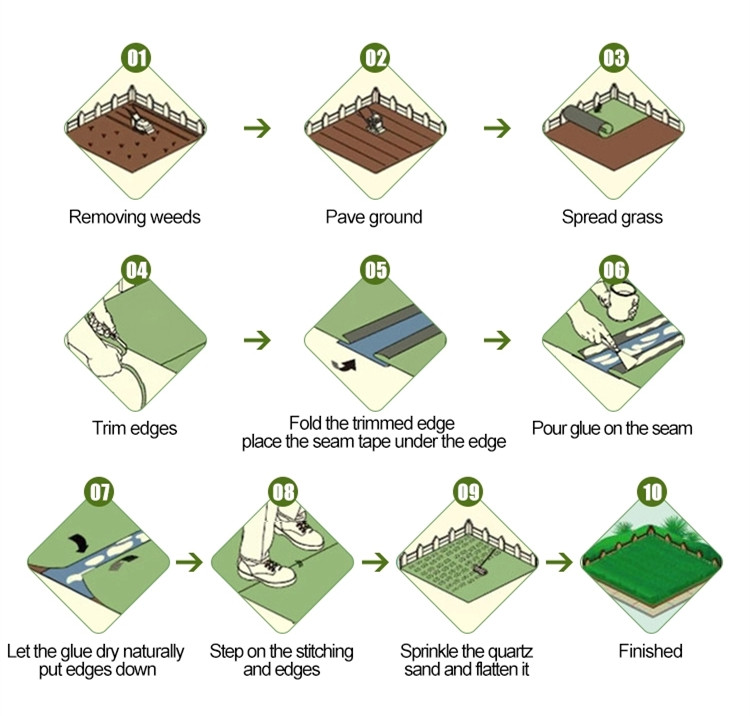 01
Removing weeds

02
Pave ground

03
Spread grass

04
Trim edges

05
Fold the trimmed edge place the seam tape under the edge

06
Pour glue on the seam

07
Let the glue dry naturally put edges down

08
Step on the stitching and edges

09
Sprinkle the quartz sand and flatten it

10
Finished