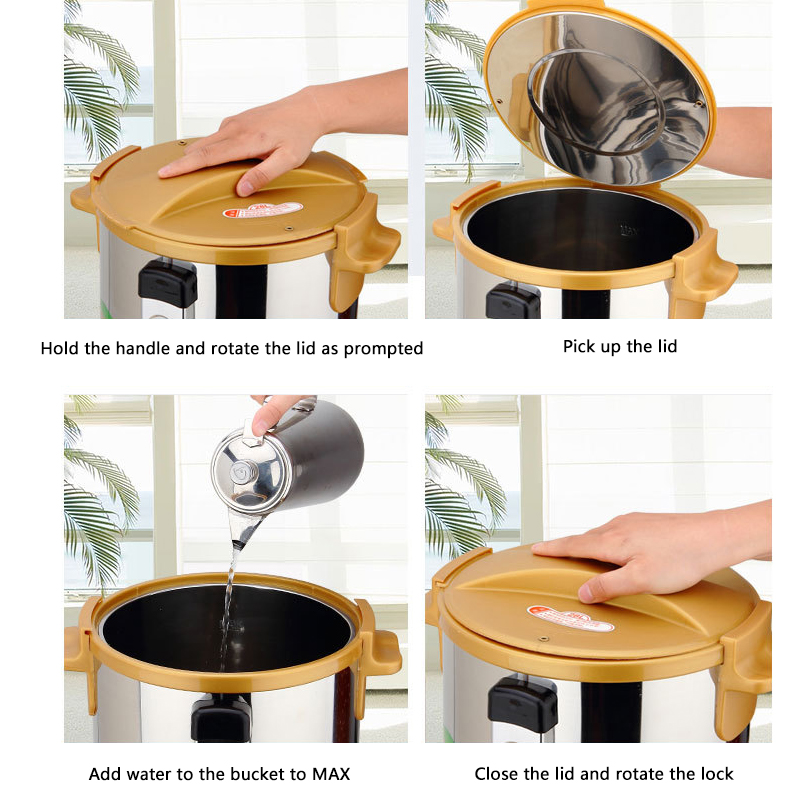 Hold the handle and rotate the lid as prompted

Pick up the lid

Add water to the bucket to MAX

Close the lid and rotate the lock