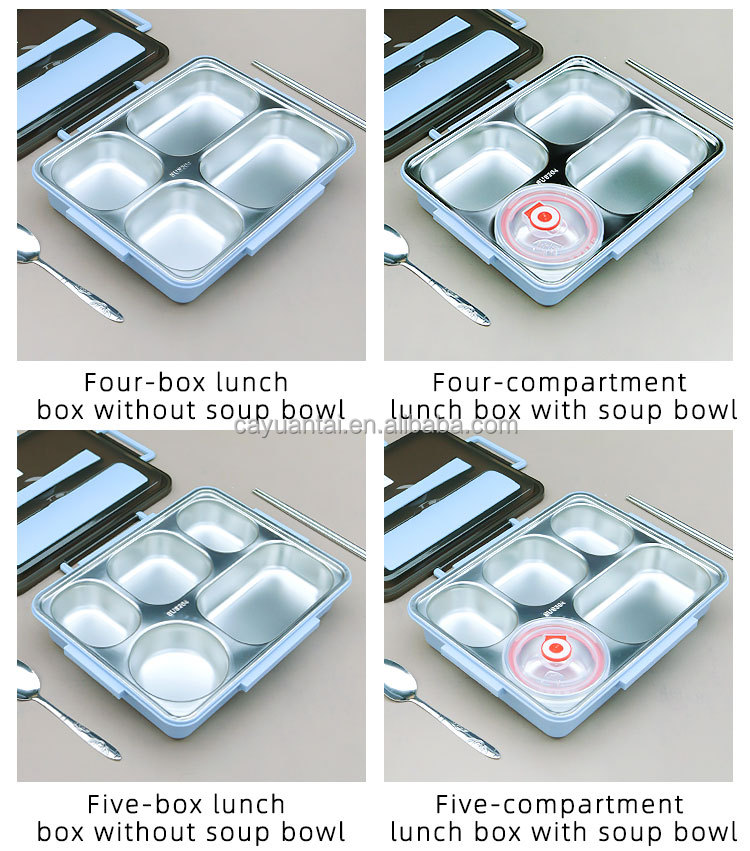 Four-box lunch box without soup bowl

Four-compartment lunch box with soup bowl

cayuantai.en.alibaba.com

Five-box lunch box without soup bowl

Five-compartment lunch box with soup bowl