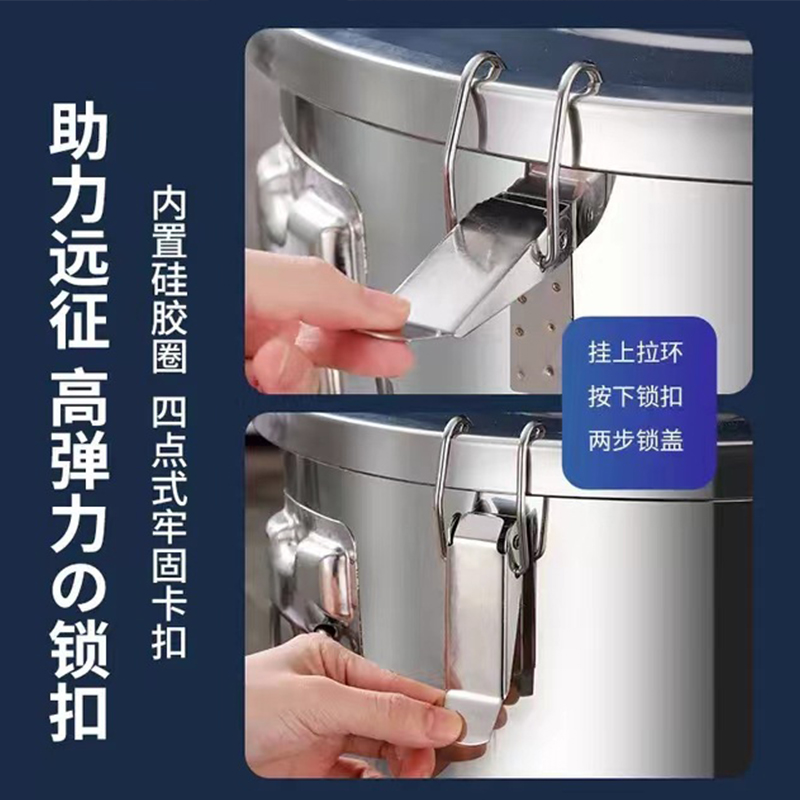 助力远征 高弹力の锁扣

内置硅胶圈 四点式牢固卡扣

挂上拉环
按下锁扣
两步锁盖