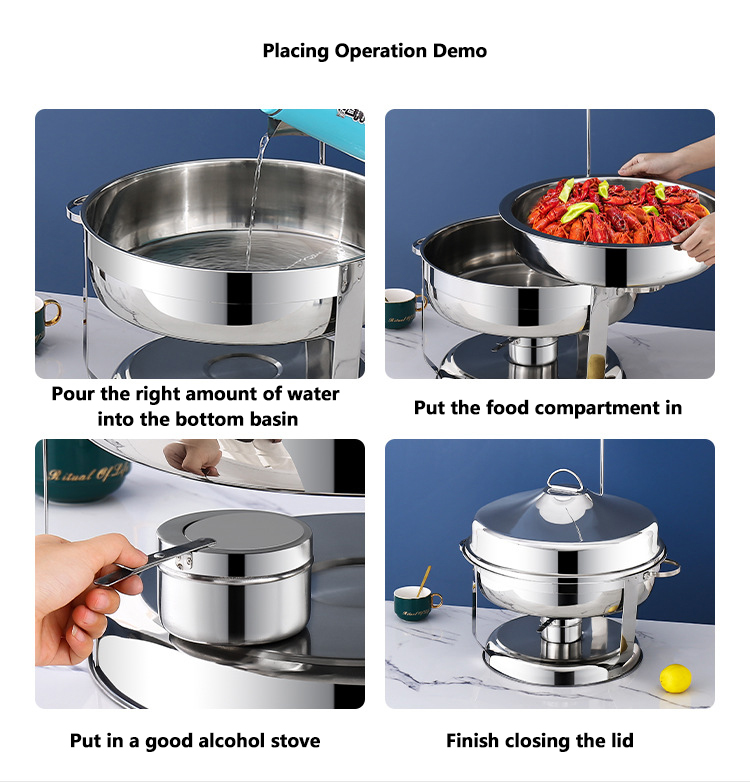 Placing Operation Demo

Pour the right amount of water into the bottom basin

Put the food compartment in

Ritual Of Life

Put in a good alcohol stove

Finish closing the lid