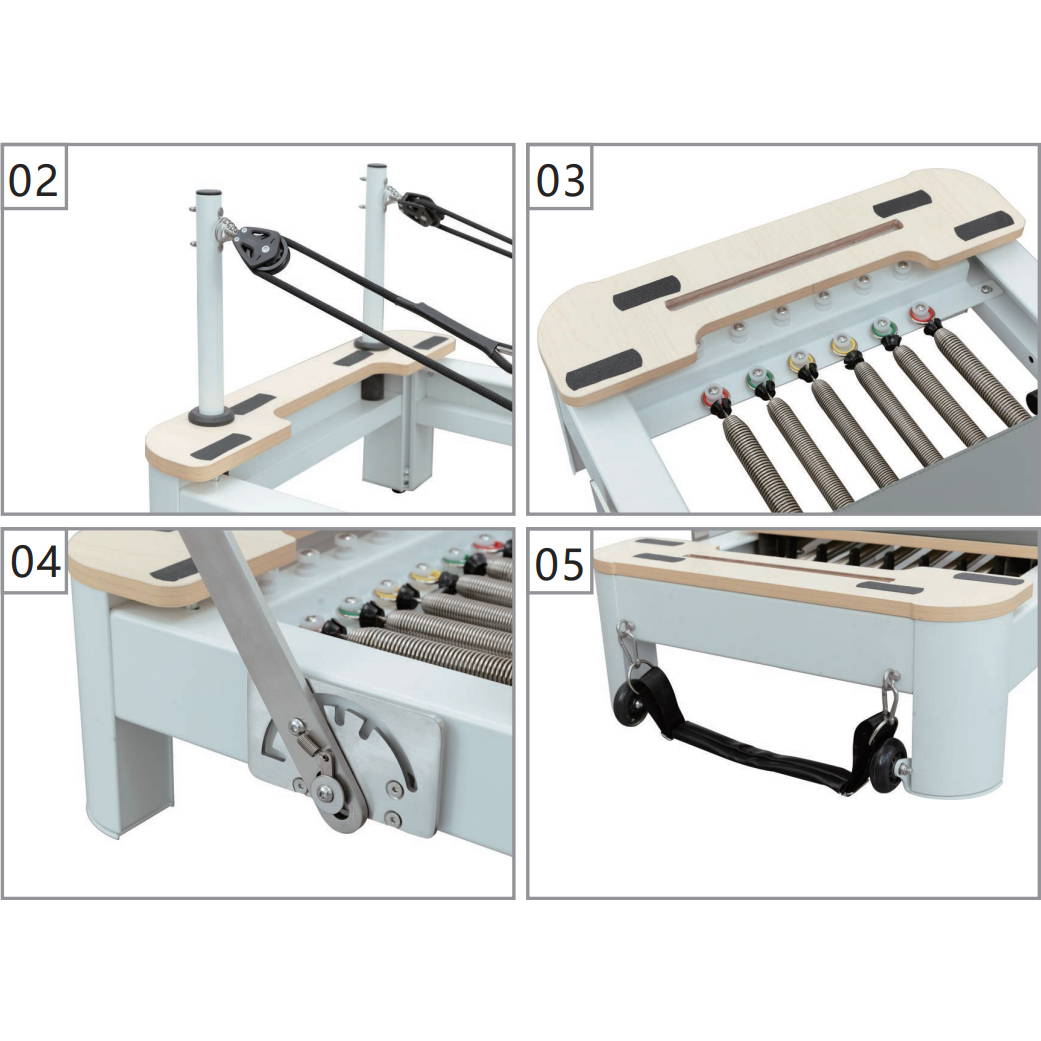 02

03

04

05