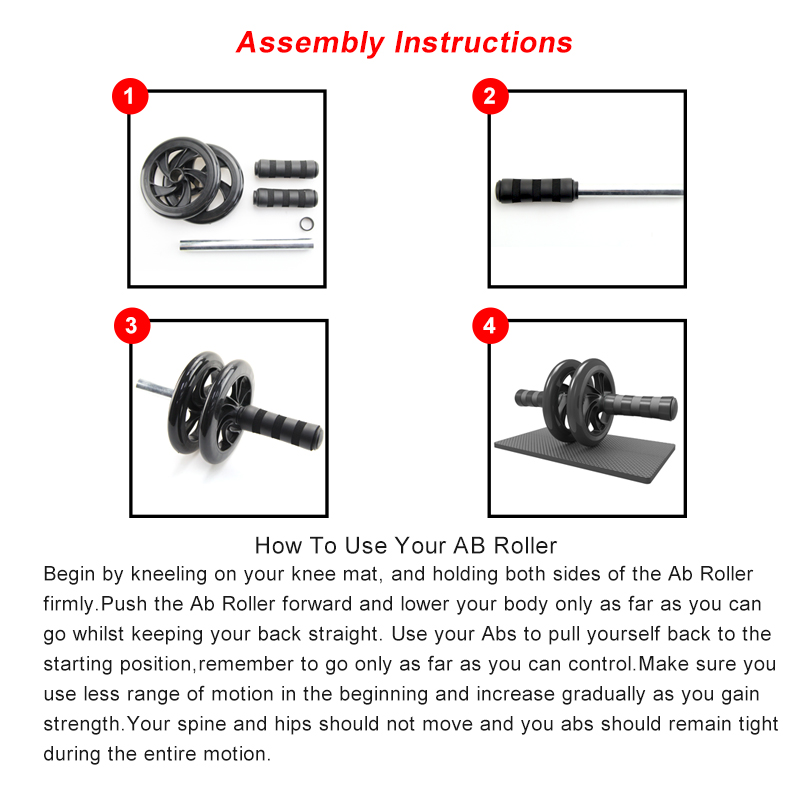 Assembly Instructions

1

2

3

4

How To Use Your AB Roller

Begin by kneeling on your knee mat, and holding both sides of the Ab Roller firmly.Push the Ab Roller forward and lower your body only as far as you can go whilst keeping your back straight. Use your Abs to pull yourself back to the starting position,remember to go only as far as you can control.Make sure you use less range of motion in the beginning and increase gradually as you gain strength.Your spine and hips should not move and you abs should remain tight during the entire motion.