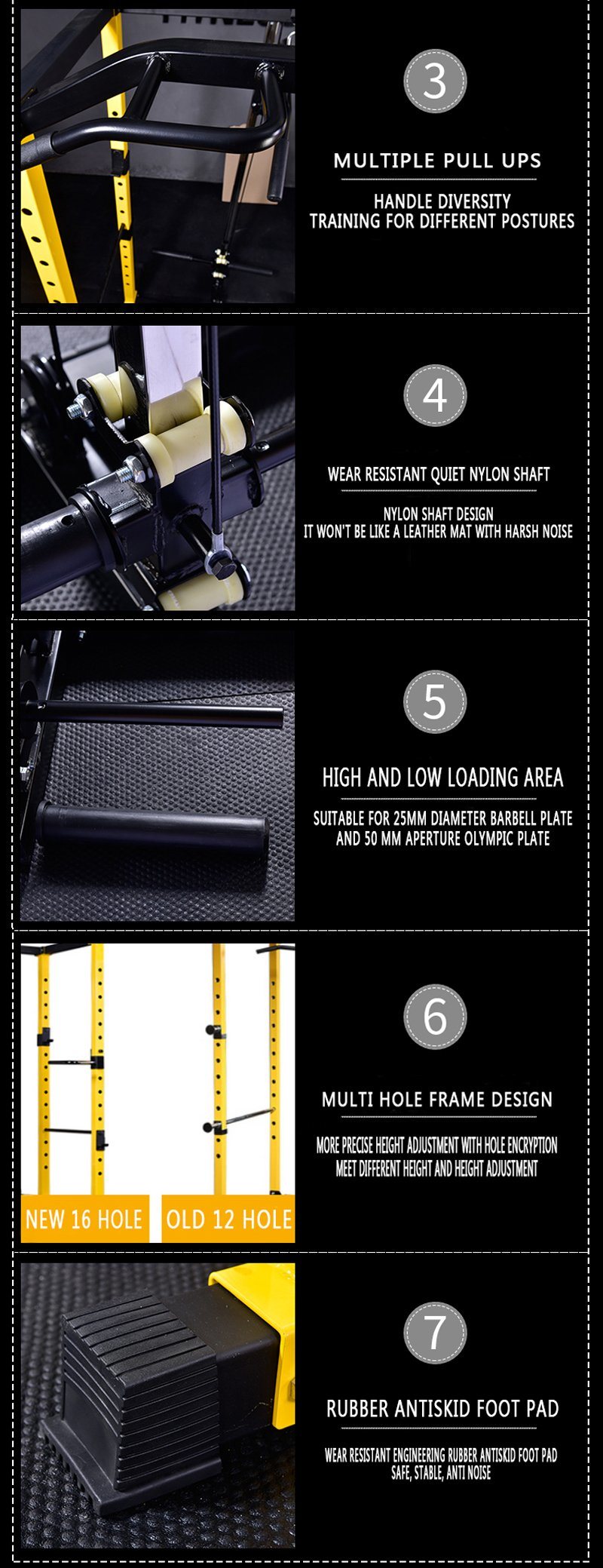 3

MULTIPLE PULL UPS

HANDLE DIVERSITY
TRAINING FOR DIFFERENT POSTURES

4

WEAR RESISTANT QUIET NYLON SHAFT

NYLON SHAFT DESIGN
IT WON'T BE LIKE A LEATHER MAT WITH HARSH NOISE

5

HIGH AND LOW LOADING AREA

SUITABLE FOR 25MM DIAMETER BARBELL PLATE AND 50 MM APERTURE OLYMPIC PLATE

NEW 16 HOLE

OLD 12 HOLE

6

MULTI HOLE FRAME DESIGN

MORE PRECISE HEIGHT ADJUSTMENT WITH HOLE ENCRYPTION
MEET DIFFERENT HEIGHT AND HEIGHT ADJUSTMENT

7

RUBBER ANTISKID FOOT PAD

WEAR RESISTANT ENGINEERING RUBBER ANTISKID FOOT PAD
SAFE, STABLE, ANTI NOISE