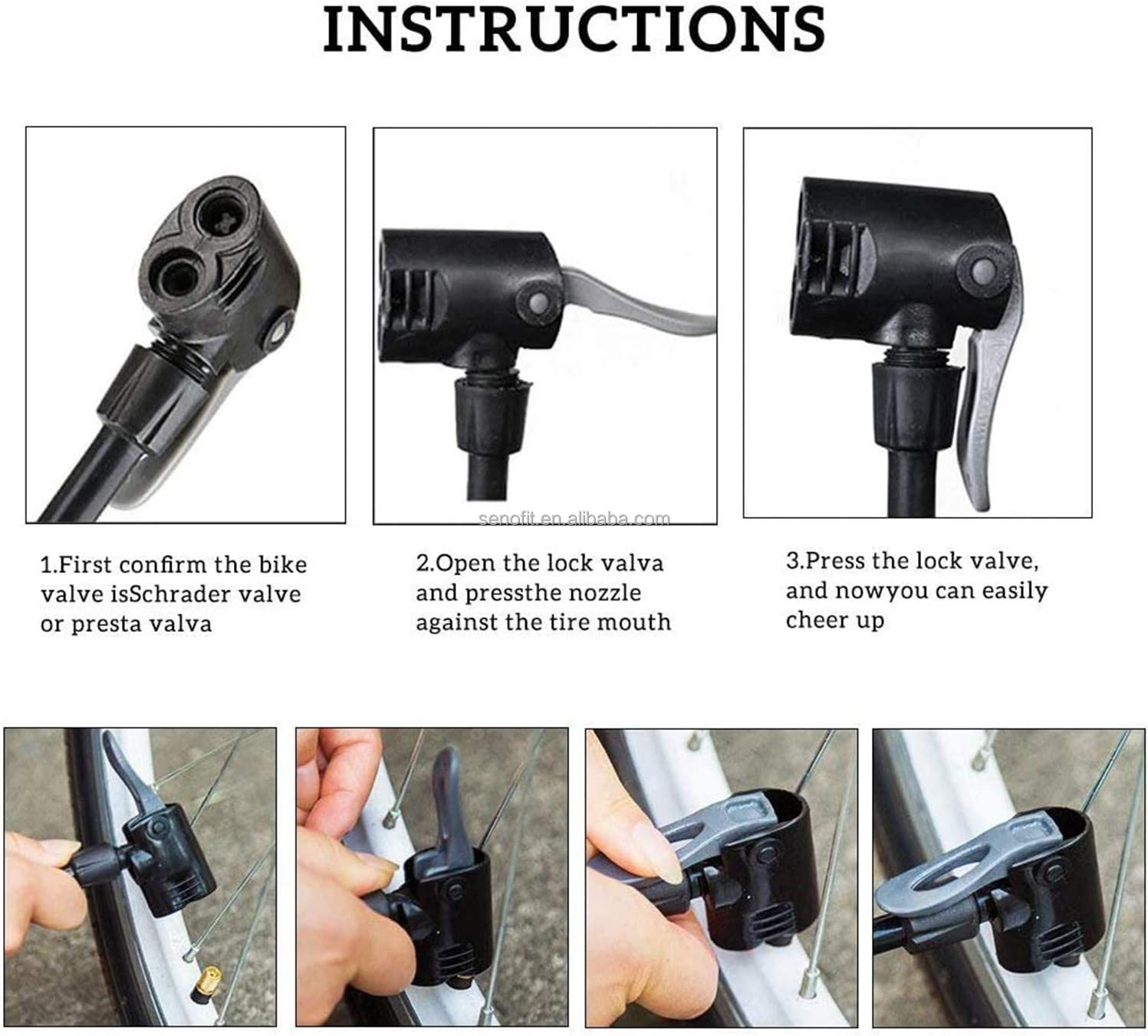 INSTRUCTIONS

senofit.en.alibaba.com

1.First confirm the bike valve isSchrader valve or presta valva

2.Open the lock valva and pressthe nozzle against the tire mouth

3.Press the lock valve, and nowyou can easily cheer up