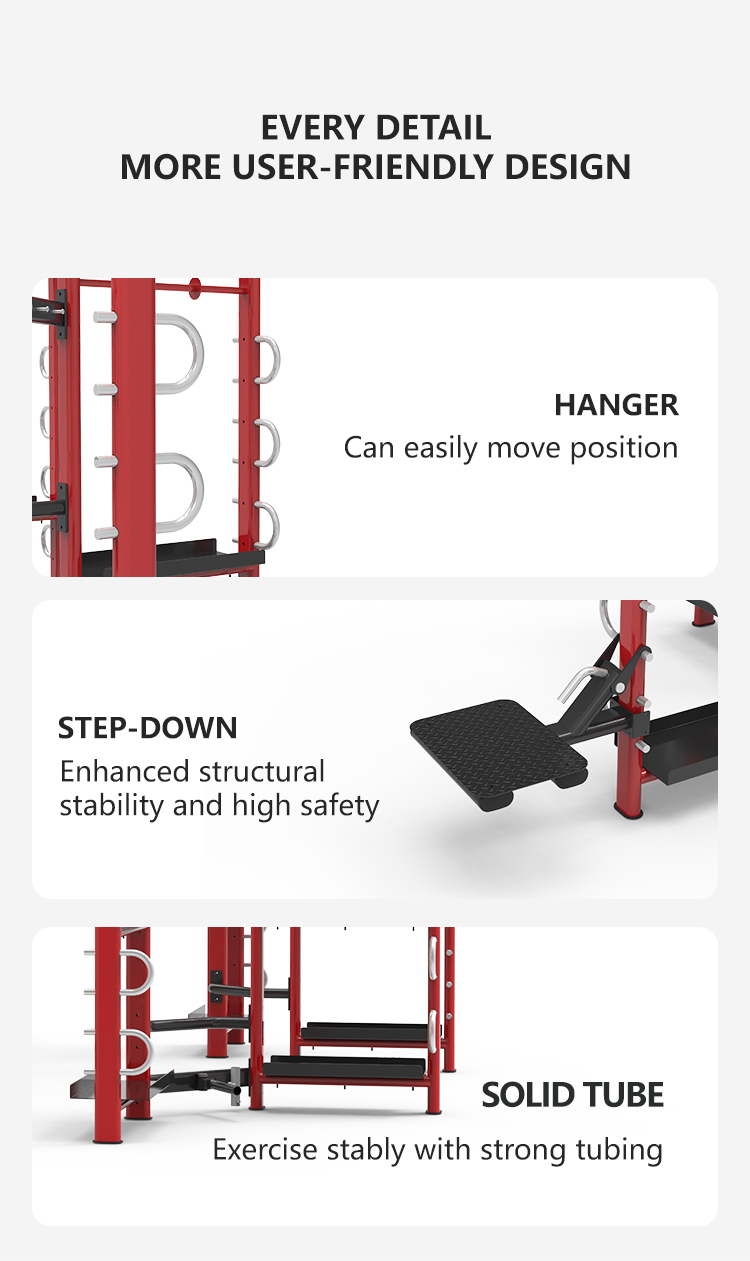 EVERY DETAIL
MORE USER-FRIENDLY DESIGN

HANGER
Can easily move position

STEP-DOWN
Enhanced structural stability and high safety

SOLID TUBE
Exercise stably with strong tubing