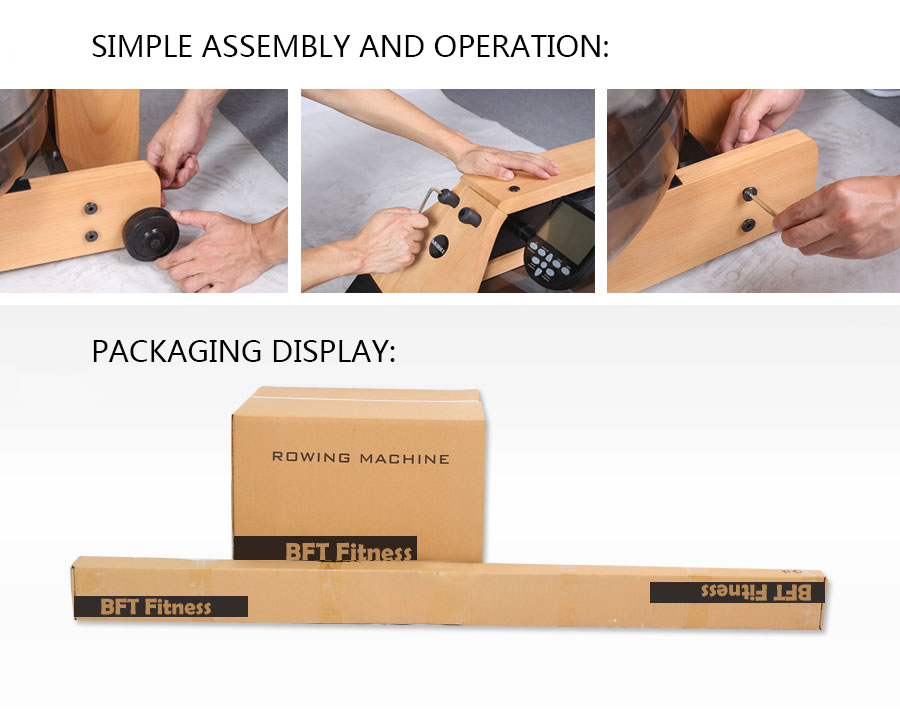 SIMPLE ASSEMBLY AND OPERATION:

PACKAGING DISPLAY:

ROWING MACHINE

BFT Fitness

BFT Fitness

BFT Fitness