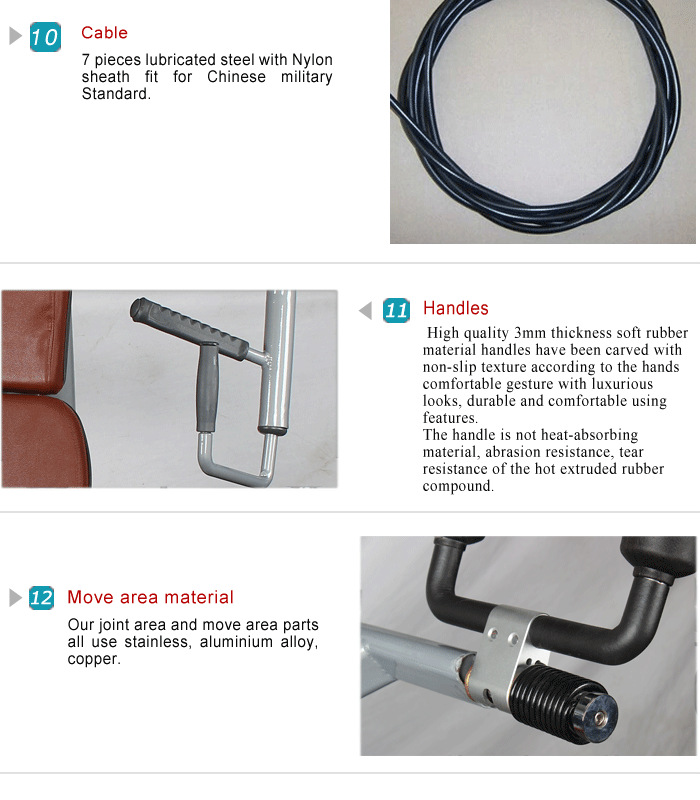 10 Cable

7 pieces lubricated steel with Nylon sheath fit for Chinese military Standard.

11 Handles

High quality 3mm thickness soft rubber material handles have been carved with non-slip texture according to the hands comfortable gesture with luxurious looks, durable and comfortable using features.
The handle is not heat-absorbing material, abrasion resistance, tear resistance of the hot extruded rubber compound.

12 Move area material

Our joint area and move area parts all use stainless, aluminium alloy, copper.