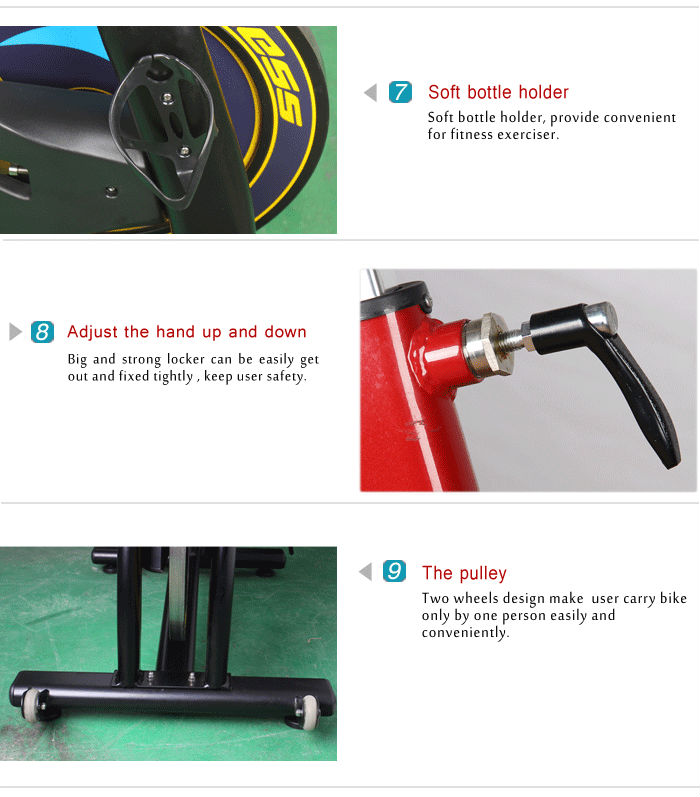 7 Soft bottle holder

Soft bottle holder, provide convenient for fitness exerciser.

8 Adjust the hand up and down

Big and strong locker can be easily get out and fixed tightly , keep user safety.

9 The pulley

Two wheels design make user carry bike only by one person easily and conveniently.