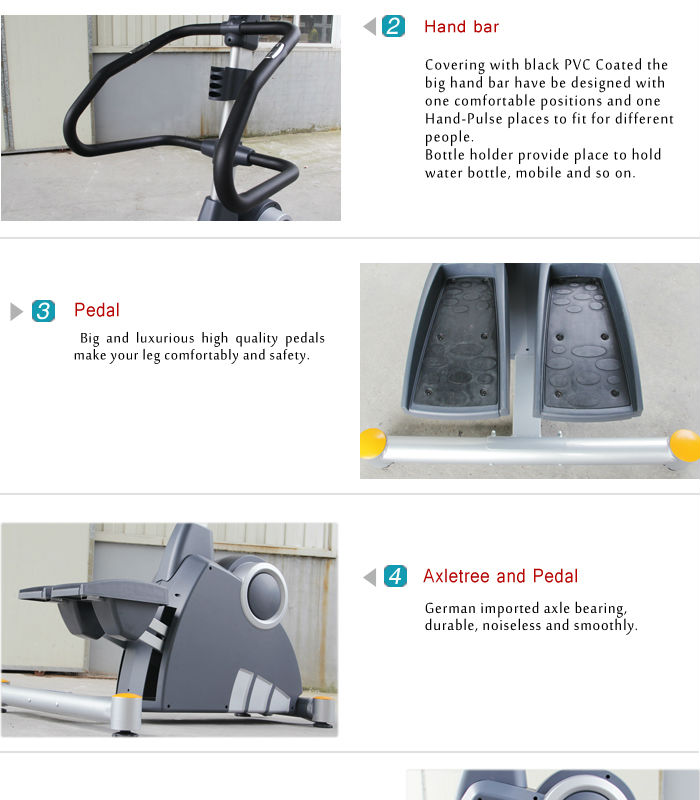 2 Hand bar

Covering with black PVC Coated the big hand bar have be designed with one comfortable positions and one Hand-Pulse places to fit for different people.
Bottle holder provide place to hold water bottle, mobile and so on.

3 Pedal

Big and luxurious high quality pedals make your leg comfortably and safety.

4 Axletree and Pedal

German imported axle bearing, durable, noiseless and smoothly.