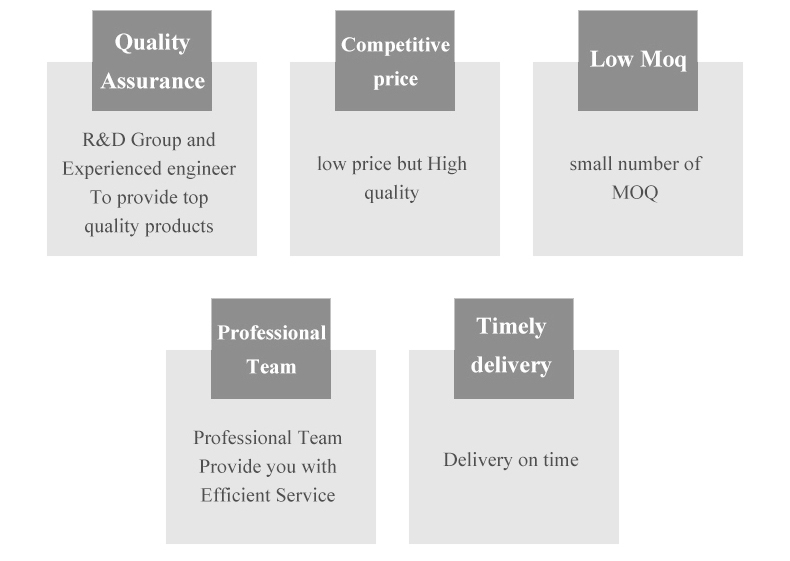 Quality Assurance

R&D Group and Experienced engineer To provide top quality products

Competitive price

low price but High quality

Low Moq

small number of MOQ

Professional Team

Professional Team Provide you with Efficient Service

Timely delivery

Delivery on time