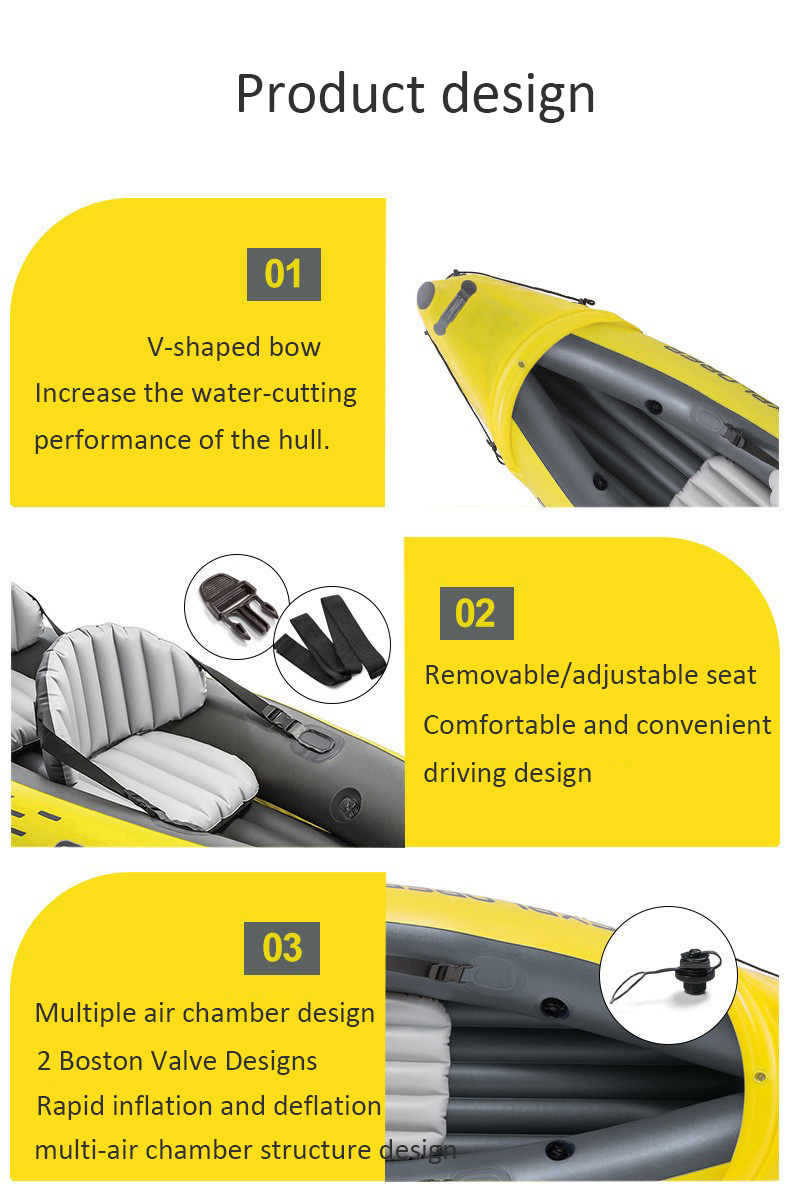 Product design

01

V-shaped bow
Increase the water-cutting performance of the hull.

02

Removable/adjustable seat
Comfortable and convenient driving design

03

Multiple air chamber design
2 Boston Valve Designs
Rapid inflation and deflation
multi-air chamber structure design