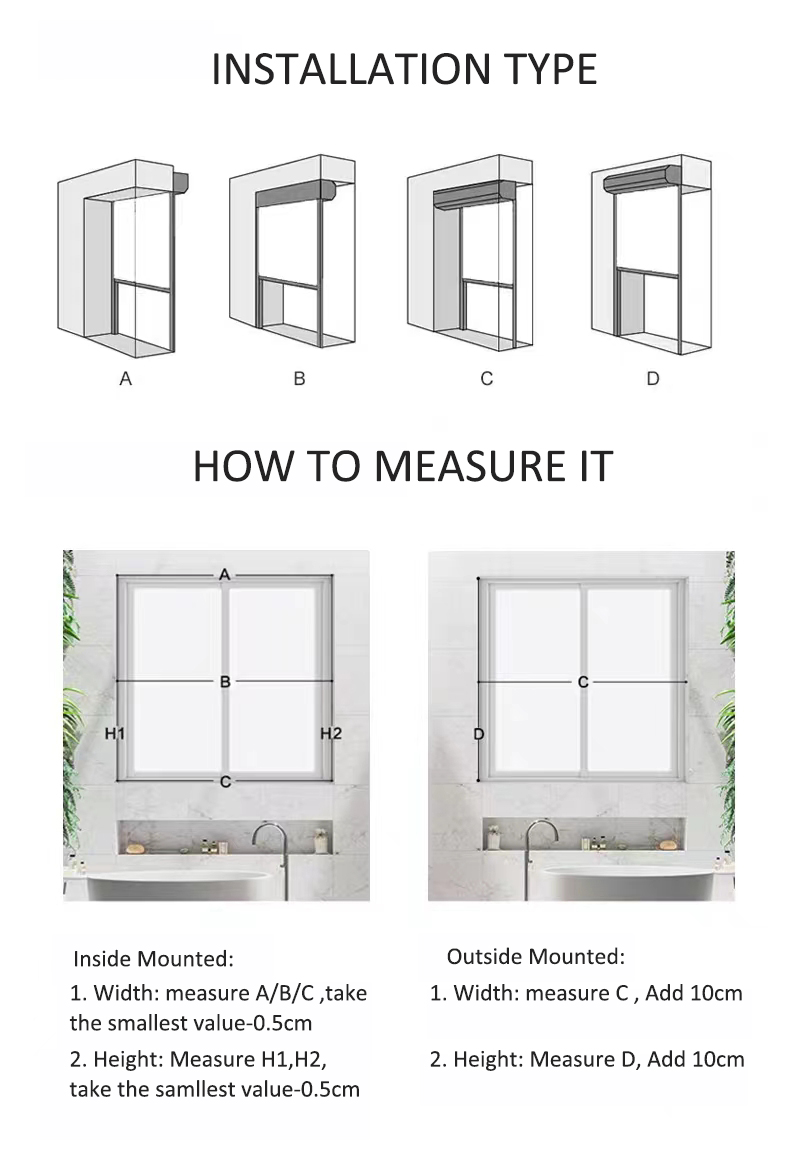 INSTALLATION TYPE

A

B

C

D

HOW TO MEASURE IT

A

B

H1

H2

C

C

D

Inside Mounted:

1. Width: measure A/B/C ,take the smallest value-0.5cm

2. Height: Measure H1,H2, take the samllest value-0.5cm

Outside Mounted:

1. Width: measure C , Add 10cm

2. Height: Measure D, Add 10cm