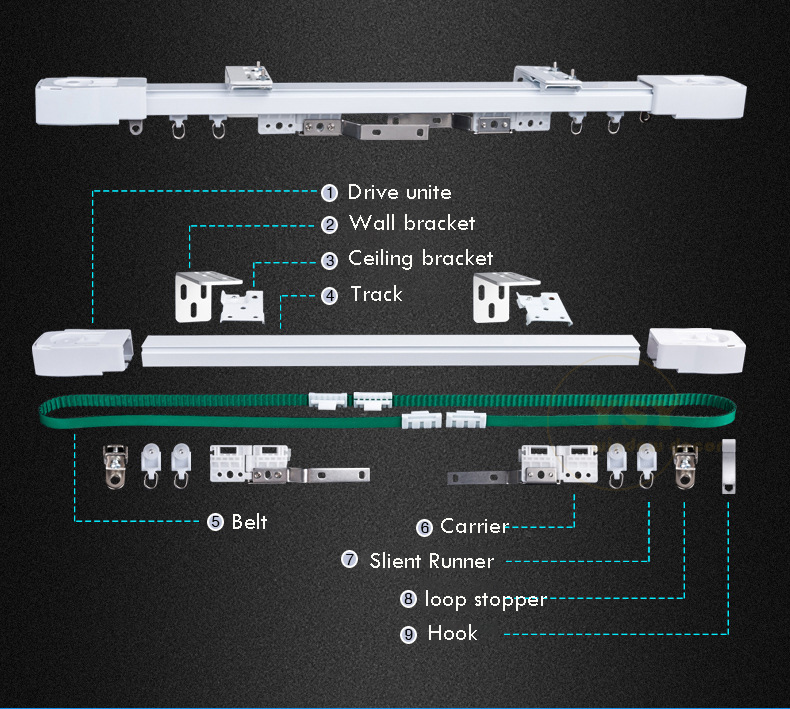 ① Drive unite
② Wall bracket
③ Ceiling bracket
④ Track
⑤ Belt
⑥ Carrier
⑦ Slient Runner
⑧ loop stopper
⑨ Hook