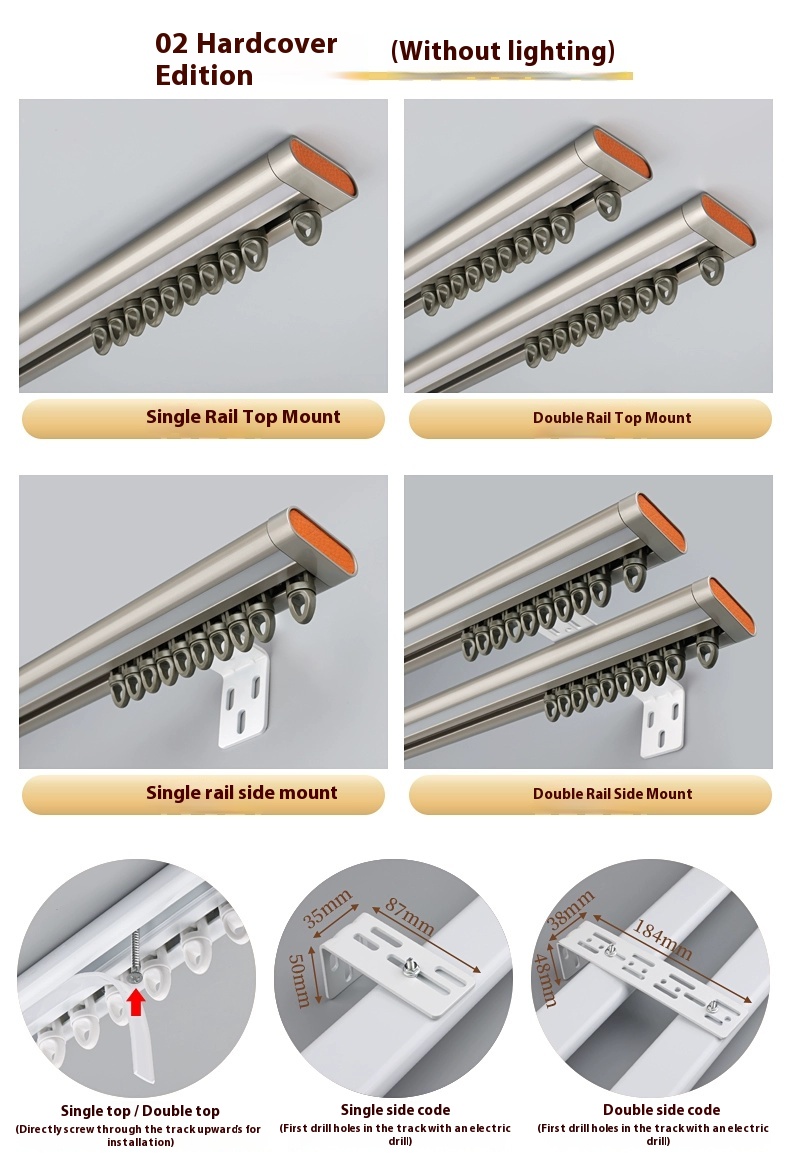 02 Hardcover Edition

(Without lighting)

Single Rail Top Mount

Double Rail Top Mount

Single rail side mount

Double Rail Side Mount

35mm

87mm

50mm

38mm

184mm

48mm

Single top / Double top
(Directly screw through the track upwards for installation)

Single side code
(First drill holes in the track with an electric drill)

Double side code
(First drill holes in the track with an electric drill)