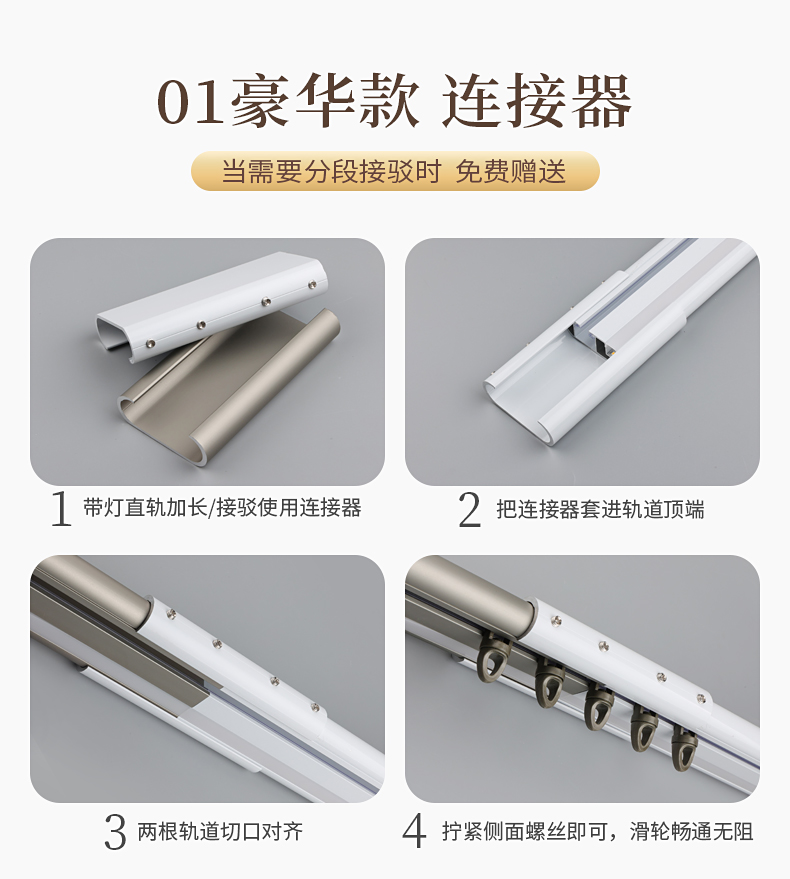 01豪华款 连接器

当需要分段接驳时 免费赠送

1 带灯直轨加长/接驳使用连接器

2 把连接器套进轨道顶端

3 两根轨道切口对齐

4 拧紧侧面螺丝即可，滑轮畅通无阻