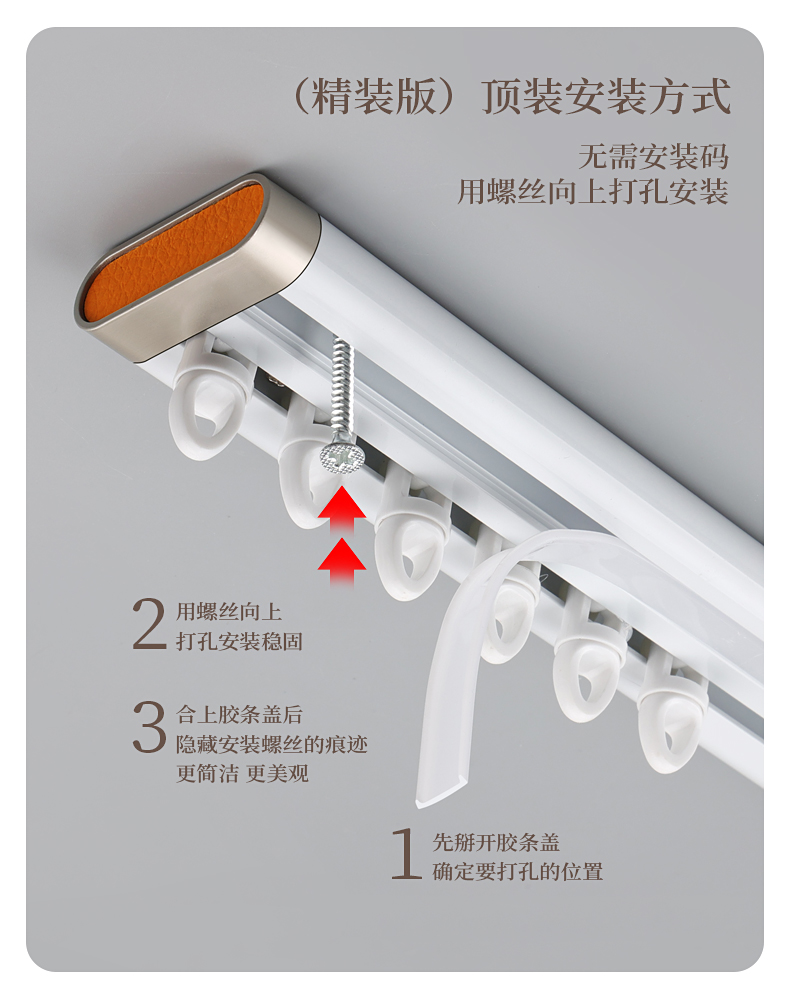 （精装版）顶装安装方式

无需安装码
用螺丝向上打孔安装

2 用螺丝向上
打孔安装稳固

3 合上胶条盖后
隐藏安装螺丝的痕迹
更简洁 更美观

1 先掰开胶条盖
确定要打孔的位置