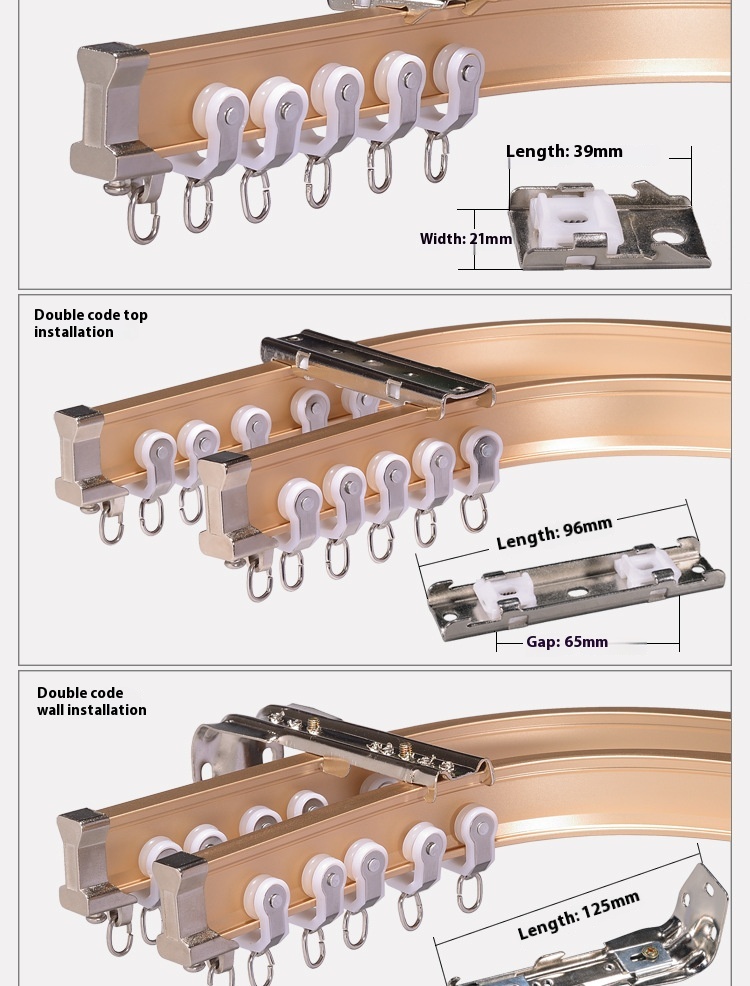 Length: 39mm

Width: 21mm

Double code top installation

Length: 96mm

Gap: 65mm

Double code wall installation

Length: 125mm