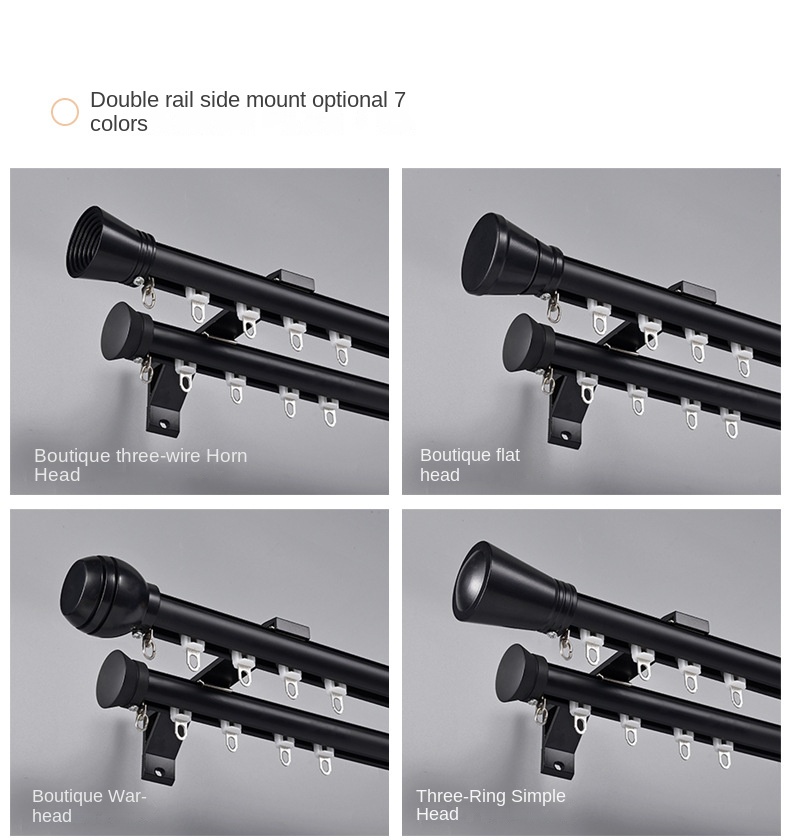 Double rail side mount optional 7 colors

Boutique three-wire Horn Head

Boutique flat head

Boutique War-head

Three-Ring Simple Head