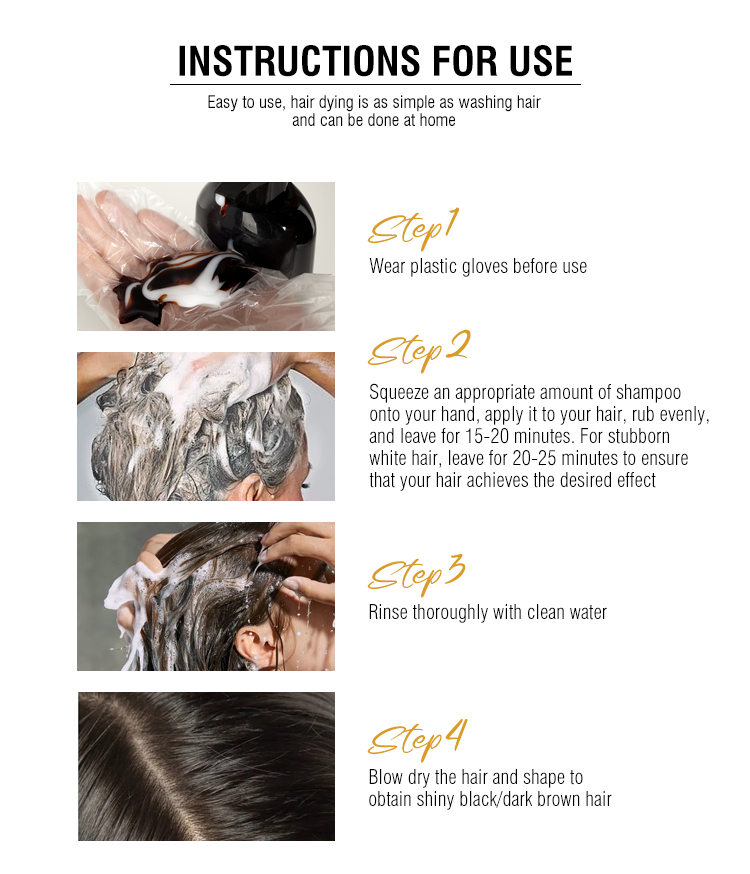 INSTRUCTIONS FOR USE

Easy to use, hair dying is as simple as washing hair and can be done at home

Step1

Wear plastic gloves before use

Step2

Squeeze an appropriate amount of shampoo onto your hand, apply it to your hair, rub evenly, and leave for 15-20 minutes. For stubborn white hair, leave for 20-25 minutes to ensure that your hair achieves the desired effect

Step3

Rinse thoroughly with clean water

Step4

Blow dry the hair and shape to obtain shiny black/dark brown hair